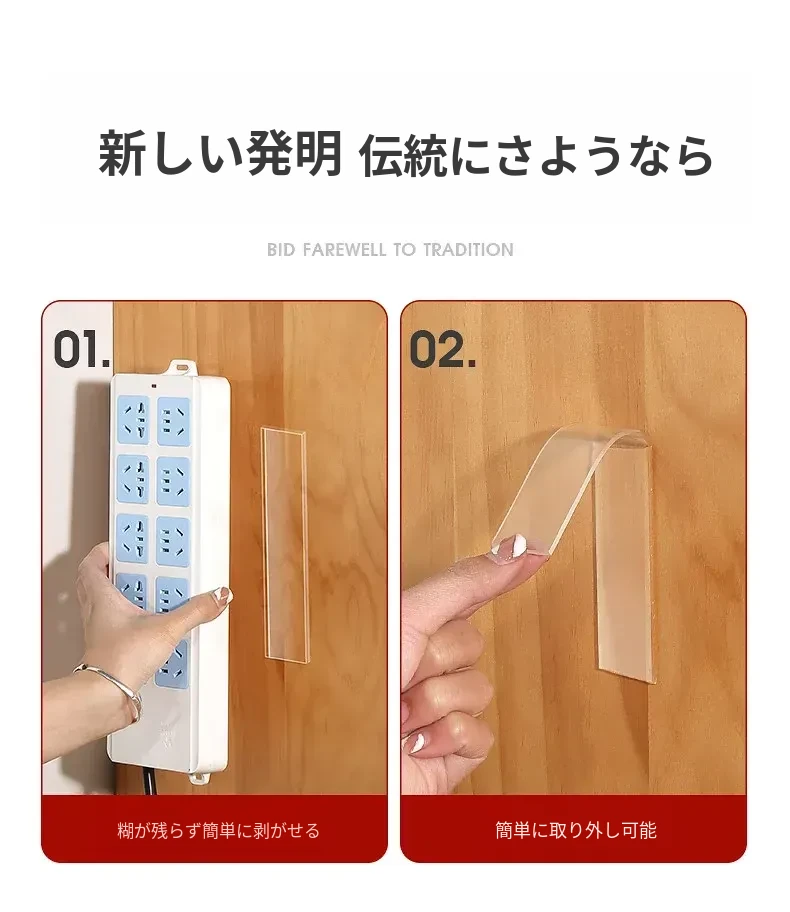 新しい発明 伝統にさようなら

BID FAREWELL TO TRADITION

01.

糊が残らず簡単に剥がせる

02.

簡単に取り外し可能