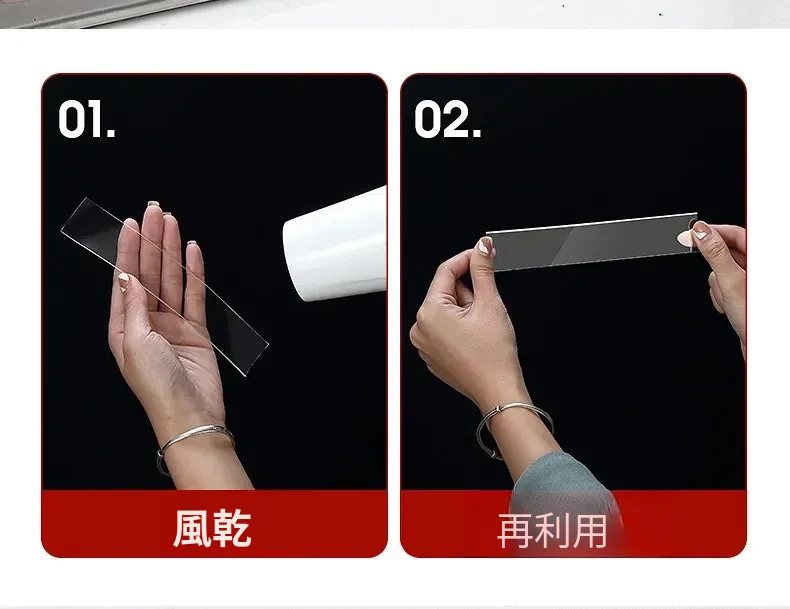 01.

風乾

02.

再利用