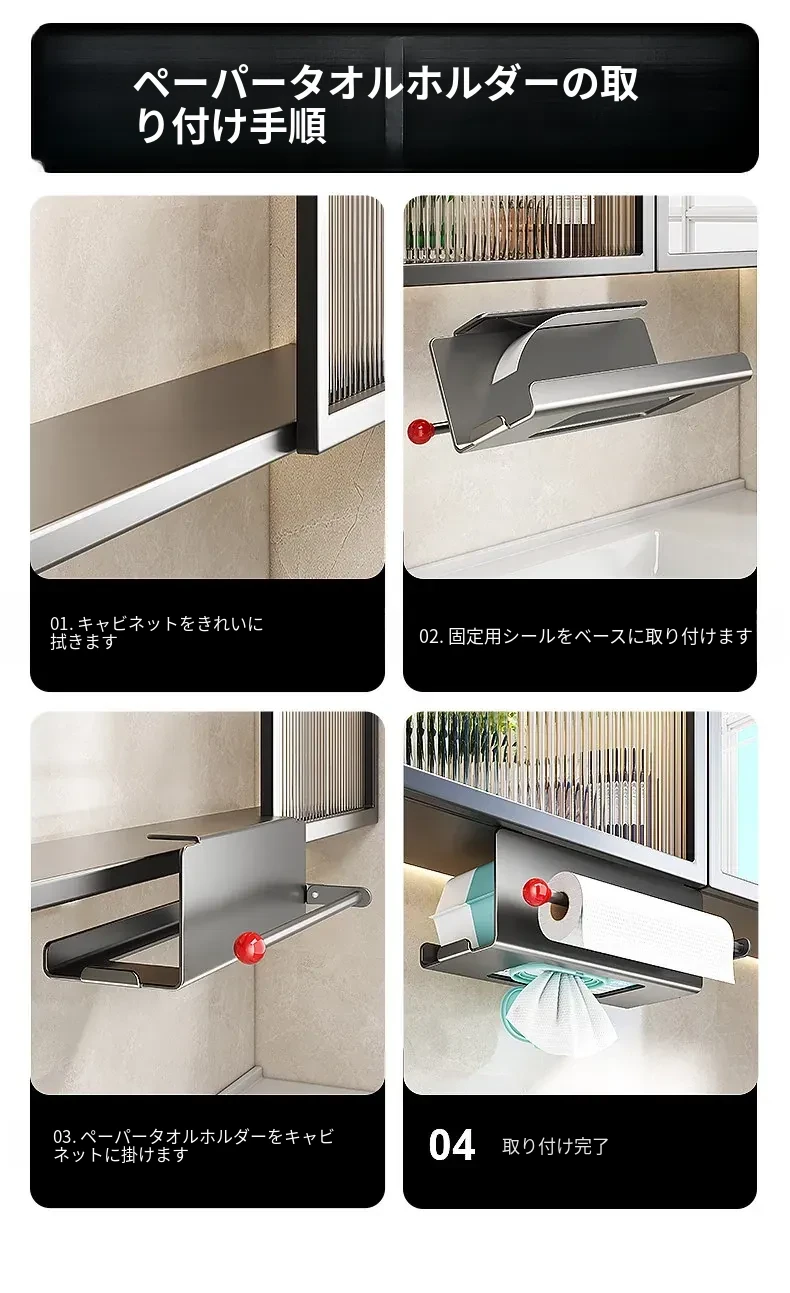 ペーパータオルホルダーの取り付け手順

01. キャビネットをきれいに拭きます

02. 固定用シールをベースに取り付けます

03. ペーパータオルホルダーをキャビネットに掛けます

04 取り付け完了