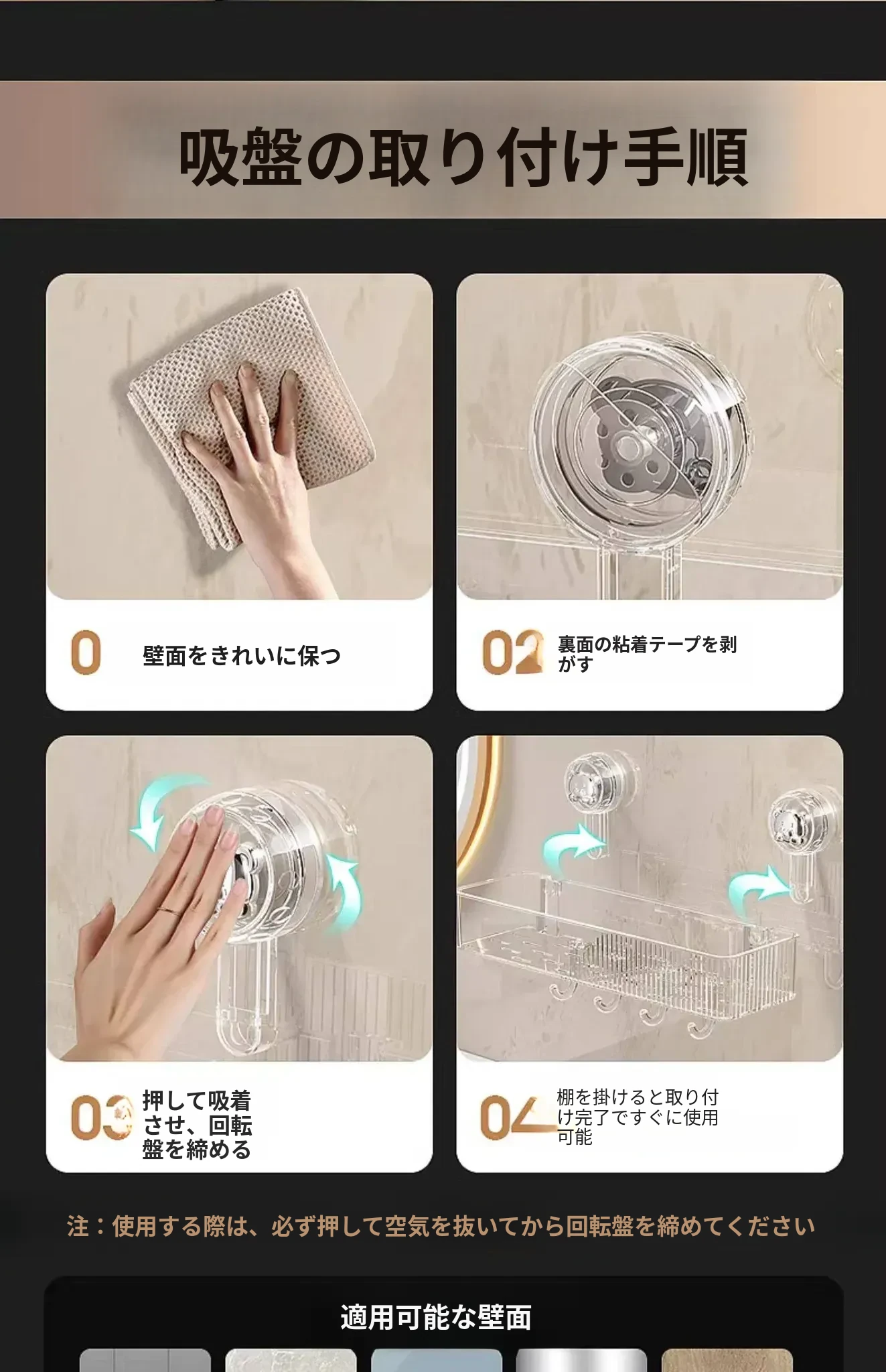 吸盤の取り付け手順

0 壁面をきれいに保つ

02 裏面の粘着テープを剥がす

03 押して吸着させ、回転盤を締める

04 棚を掛けると取り付け完了ですぐに使用可能

注：使用する際は、必ず押して空気を抜いてから回転盤を締めてください

適用可能な壁面