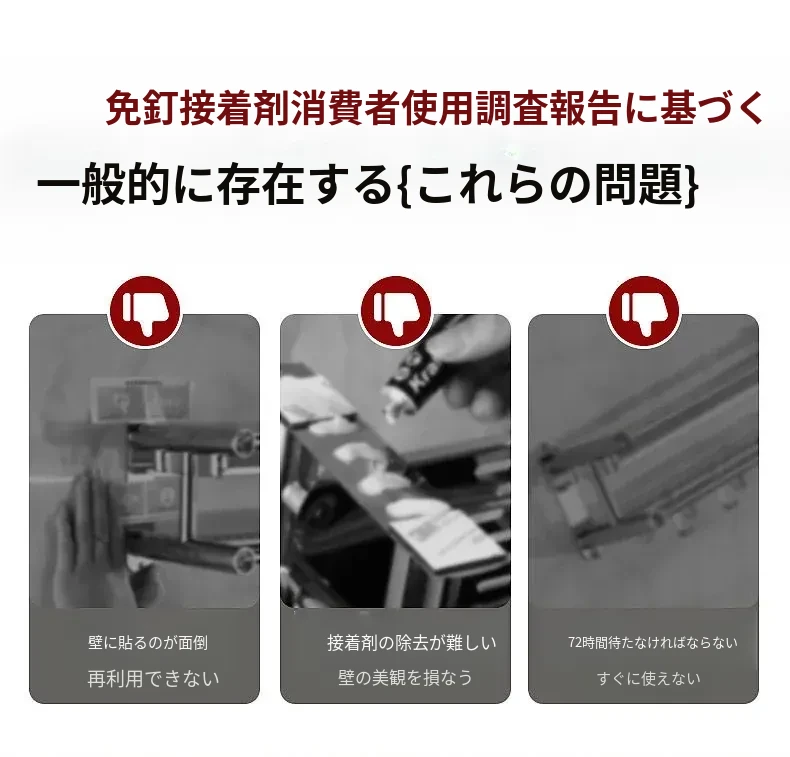 免釘接着剤消費者使用調査報告に基づく

一般的に存在する{これらの問題}

壁に貼るのが面倒
再利用できない

接着剤の除去が難しい
壁の美観を損なう

72時間待たなければならない
すぐに使えない