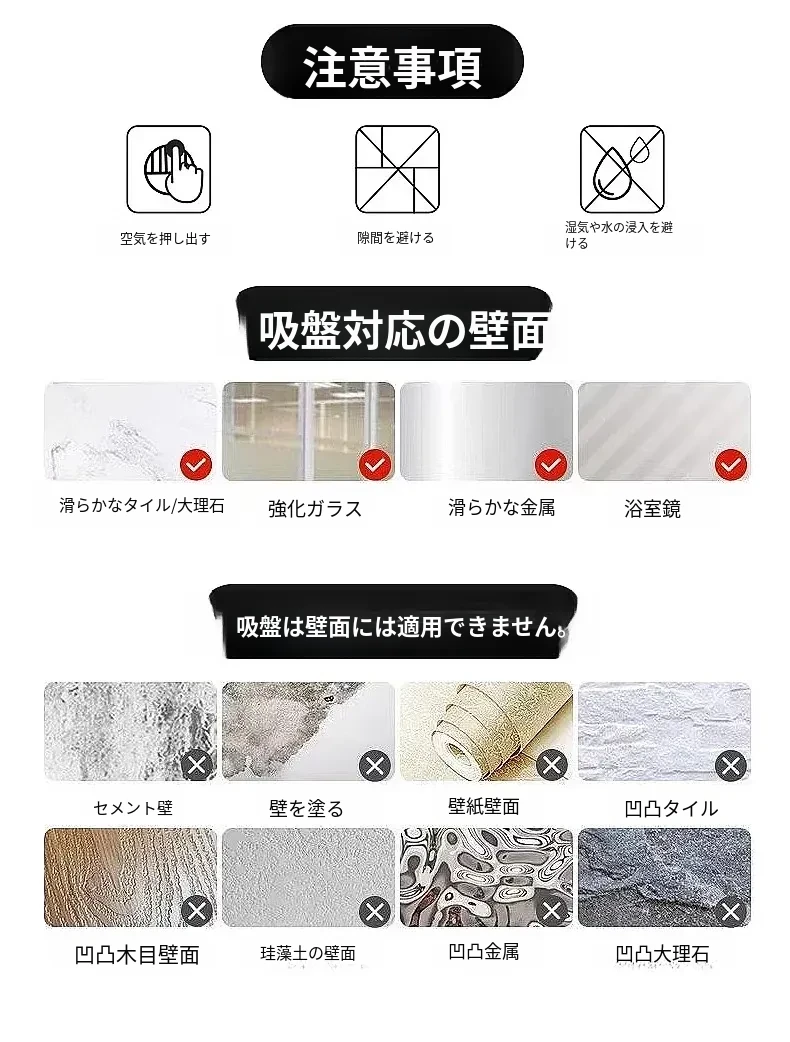 注意事項

空気を押し出す

隙間を避ける

湿気や水の浸入を避ける

吸盤対応の壁面

滑らかなタイル/大理石

強化ガラス

滑らかな金属

浴室鏡

吸盤は壁面には適用できません。

セメント壁

壁を塗る

壁紙壁面

凹凸タイル

凹凸木目壁面

珪藻土の壁面

凹凸金属

凹凸大理石