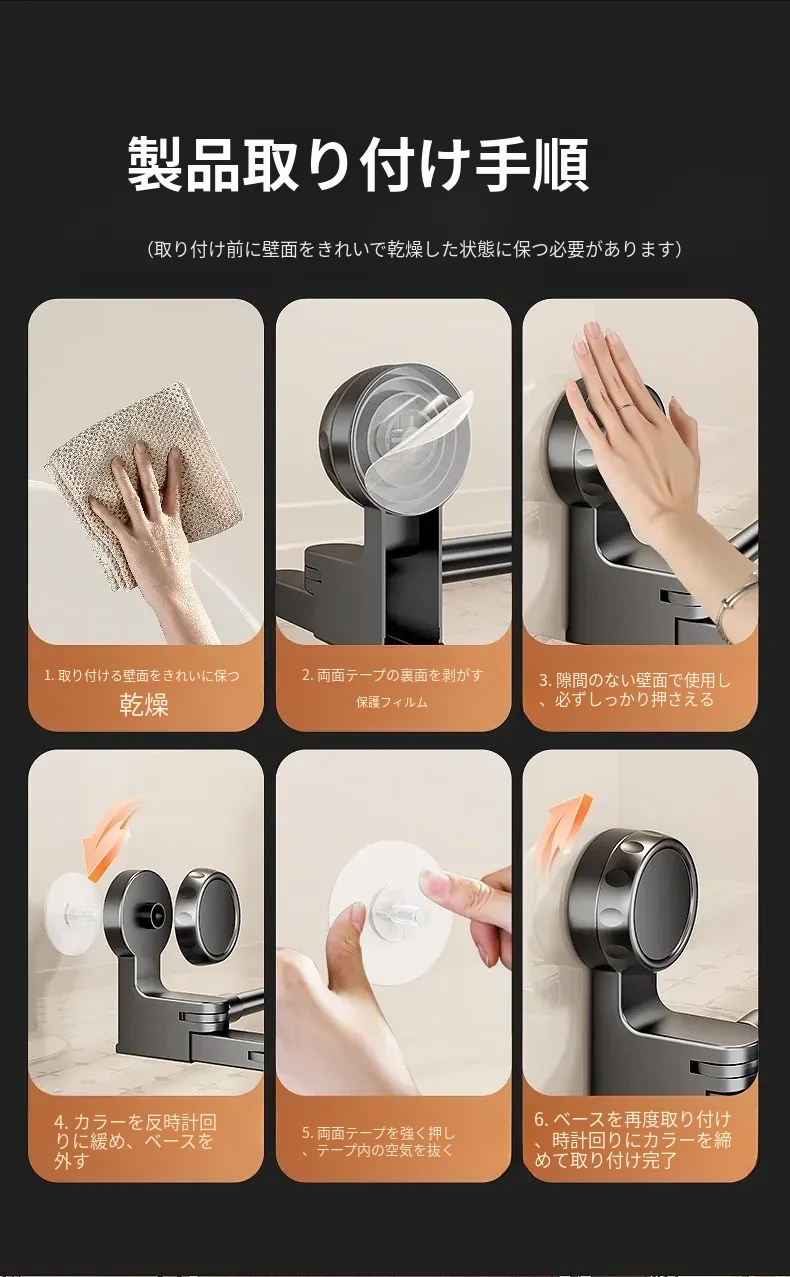 製品取り付け手順

（取り付け前に壁面をきれいで乾燥した状態に保つ必要があります）

1. 取り付ける壁面をきれいに保つ
乾燥

2. 両面テープの裏面を剥がす
保護フィルム

3. 隙間のない壁面で使用し、必ずしっかり押さえる

4. カラーを反時計回りに緩め、ベースを外す

5. 両面テープを強く押し、テープ内の空気を抜く

6. ベースを再度取り付け、時計回りにカラーを締めて取り付け完了