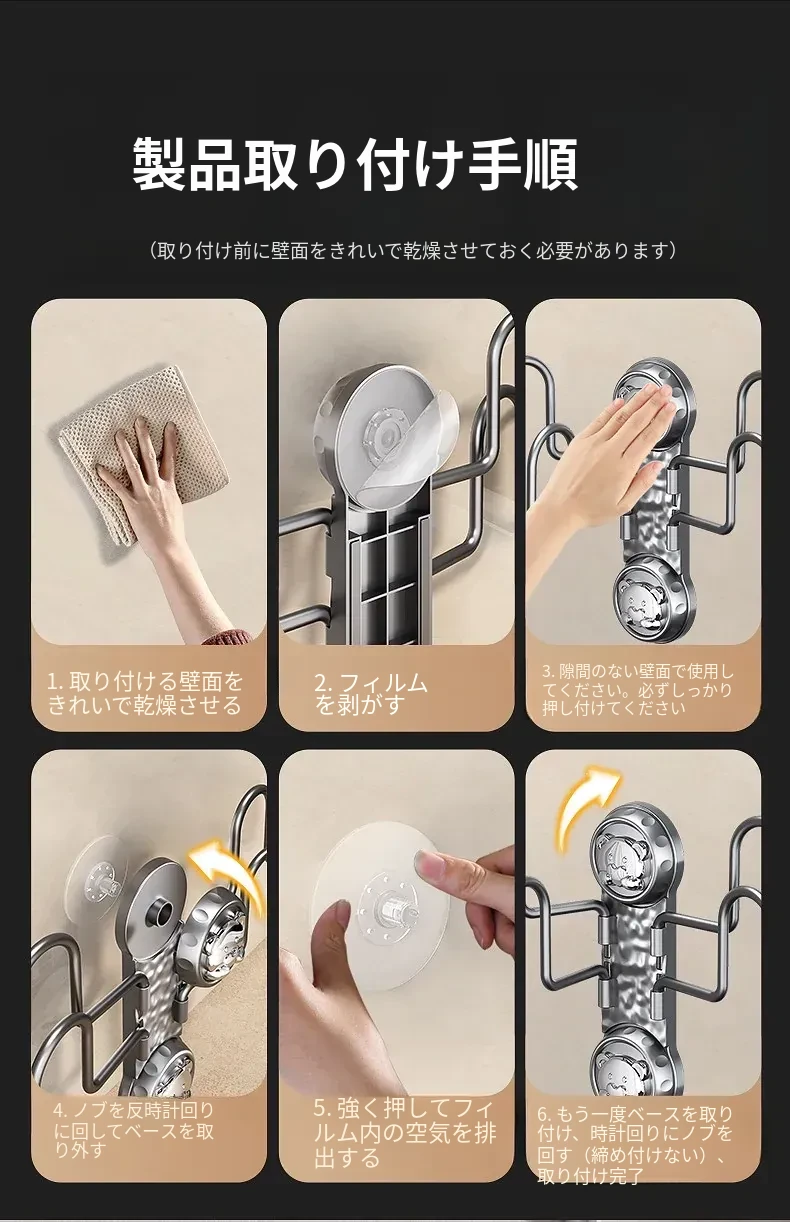 製品取り付け手順

（取り付け前に壁面をきれいで乾燥させておく必要があります）

1. 取り付ける壁面をきれいで乾燥させる

2. フィルムを剥がす

3. 隙間のない壁面で使用してください。必ずしっかり押し付けてください

4. ノブを反時計回りに回してベースを取り外す

5. 強く押してフィルム内の空気を排出する

6. もう一度ベースを取り付け、時計回りにノブを回す（締め付けない）、取り付け完了