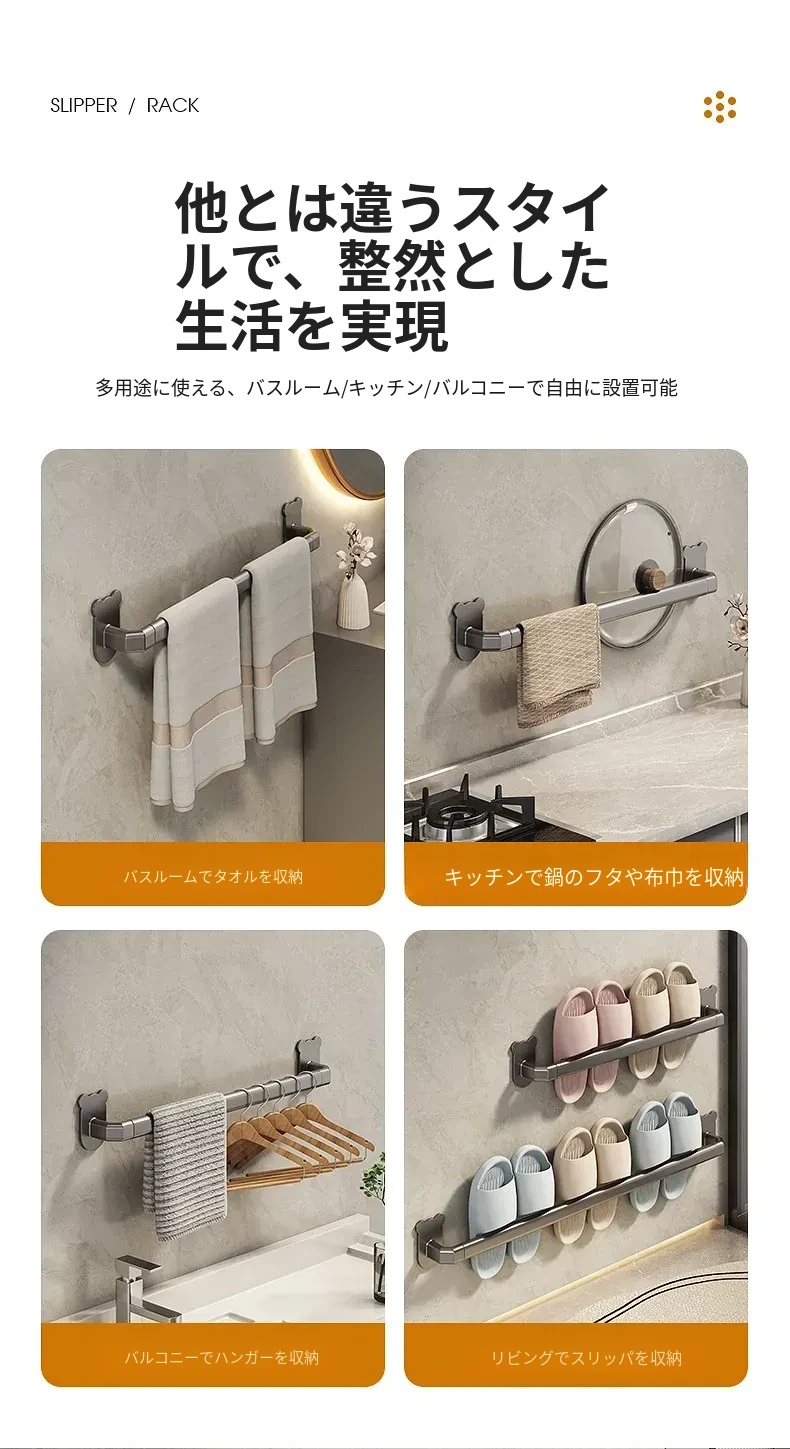 SLIPPER / RACK

他とは違うスタイルで、整然とした生活を実現

多用途に使える、バスルーム/キッチン/バルコニーで自由に設置可能

バスルームでタオルを収納

キッチンで鍋のフタや布巾を収納

バルコニーでハンガーを収納

リビングでスリッパを収納