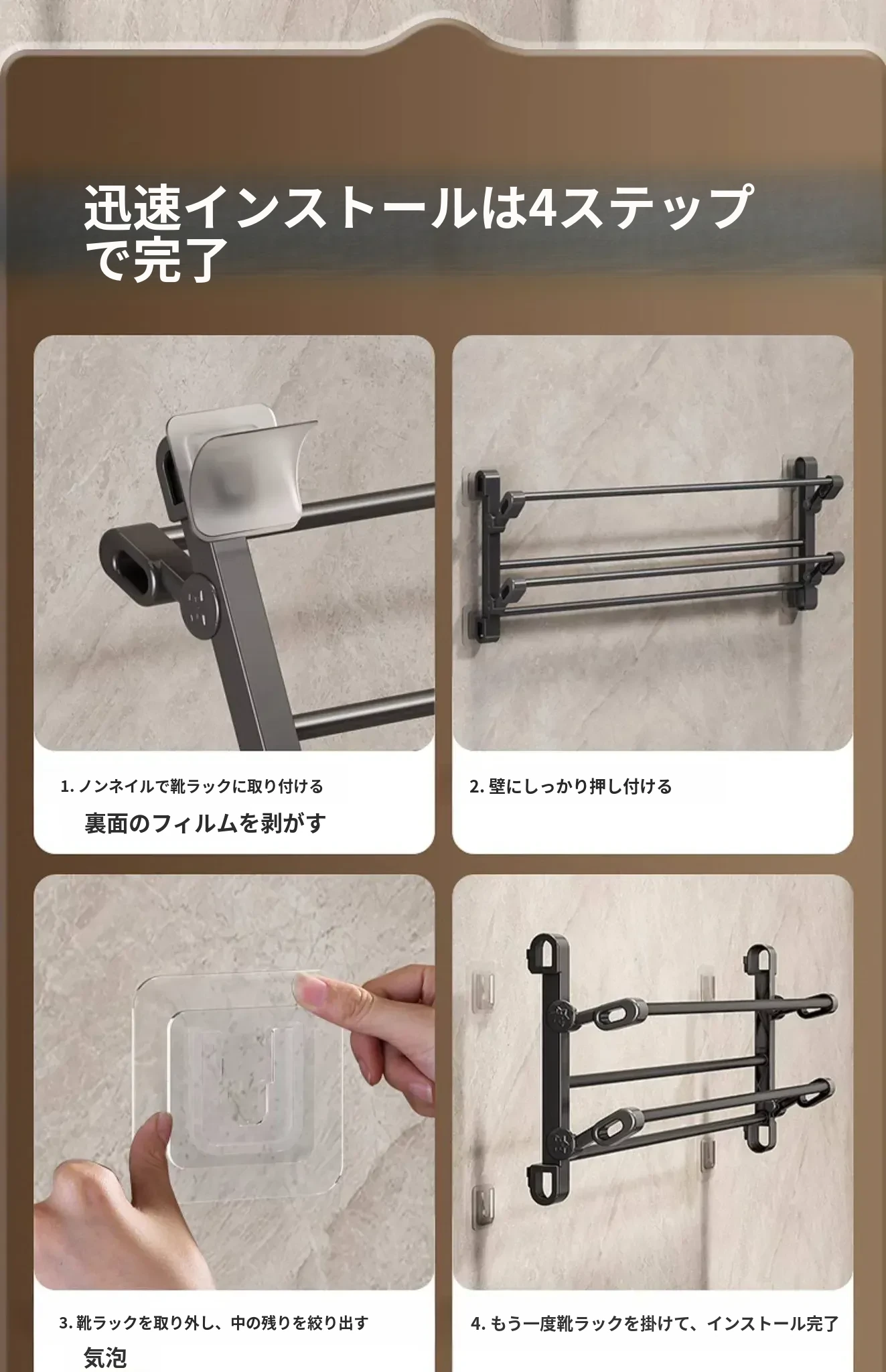 迅速インストールは4ステップで完了

1. ノンネイルで靴ラックに取り付ける
裏面のフィルムを剥がす

2. 壁にしっかり押し付ける

3. 靴ラックを取り外し、中の残りを絞り出す
気泡

4. もう一度靴ラックを掛けて、インストール完了