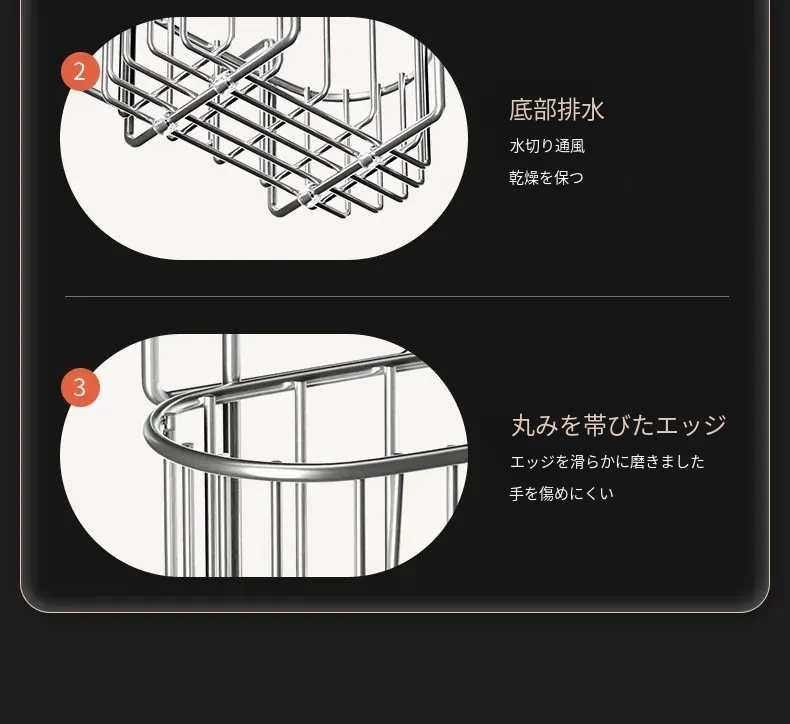 2

底部排水

水切り通風

乾燥を保つ

3

丸みを帯びたエッジ

エッジを滑らかに磨きました

手を傷めにくい