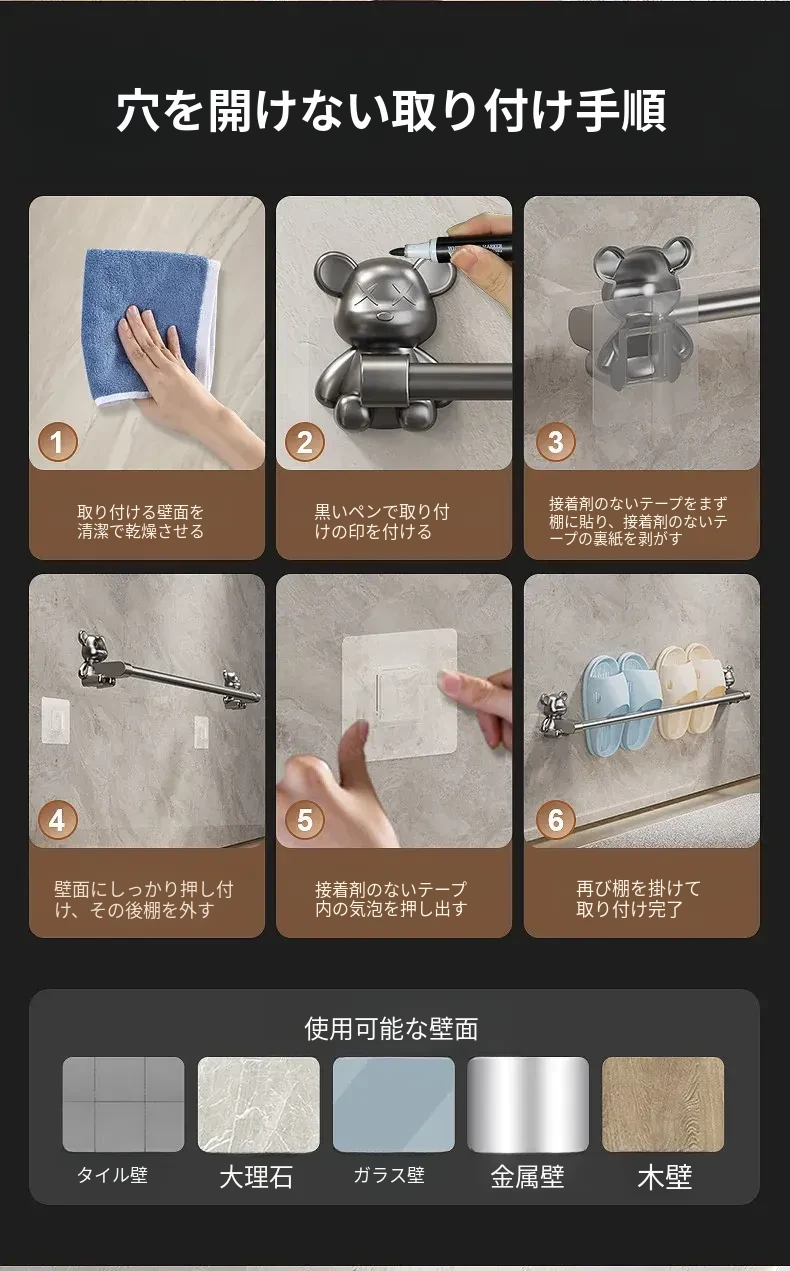 穴を開けない取り付け手順

1
取り付ける壁面を清潔で乾燥させる

2
黒いペンで取り付けの印を付ける

3
接着剤のないテープをまず棚に貼り、接着剤のないテープの裏紙を剥がす

4
壁面にしっかり押し付け、その後棚を外す

5
接着剤のないテープ内の気泡を押し出す

6
再び棚を掛けて取り付け完了

使用可能な壁面

タイル壁
大理石
ガラス壁
金属壁
木壁