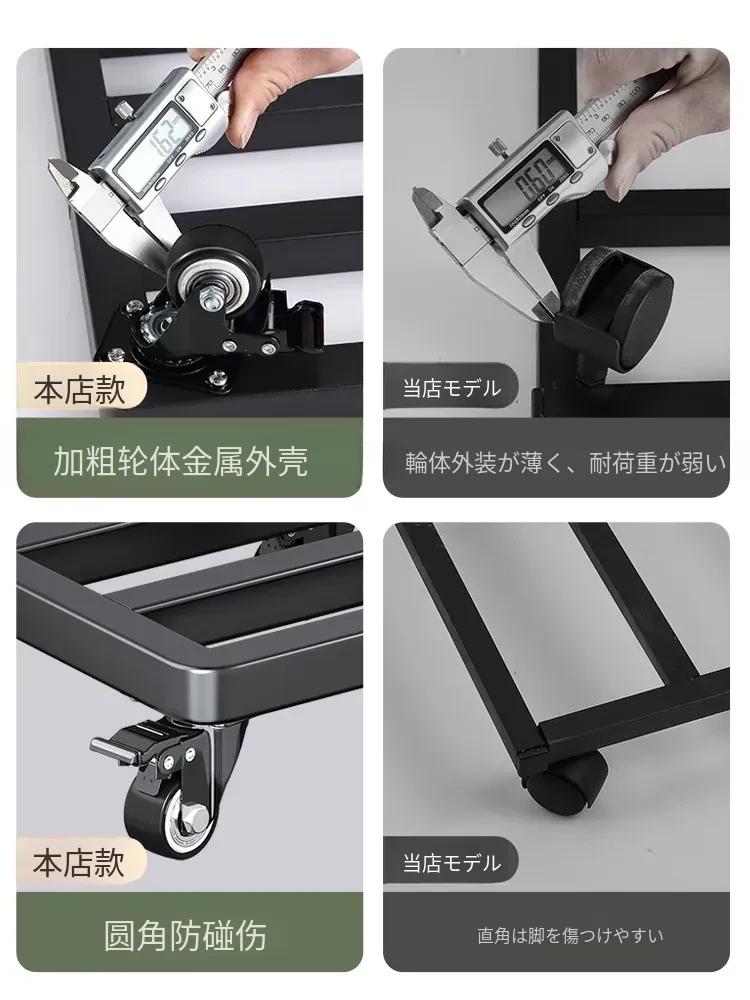 本店款

加粗轮体金属外壳

当店モデル

輪体外装が薄く、耐荷重が弱い

本店款

圆角防碰伤

当店モデル

直角は脚を傷つけやすい