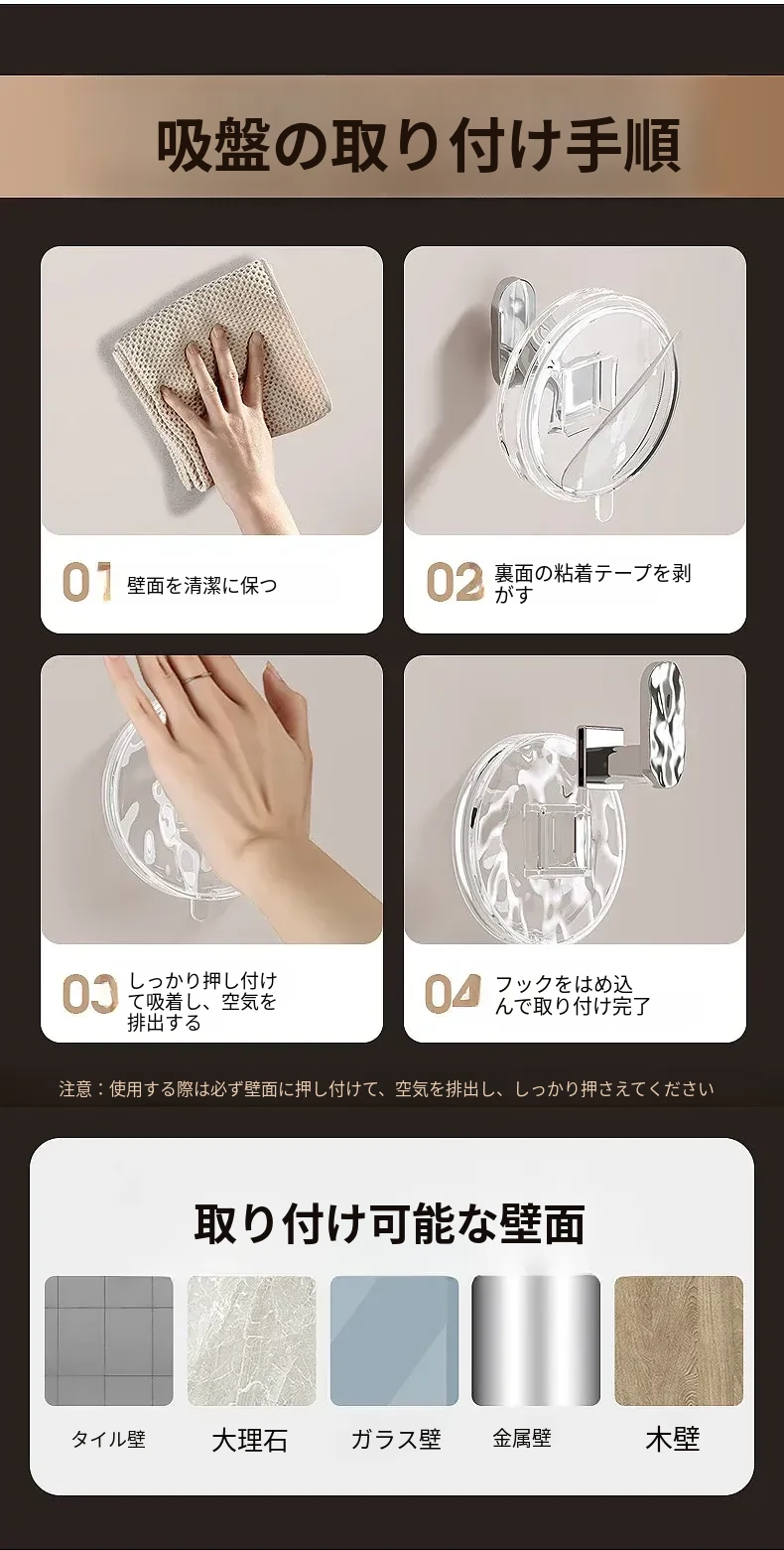 吸盤の取り付け手順

01 壁面を清潔に保つ

02 裏面の粘着テープを剥がす

03 しっかり押し付けて吸着し、空気を排出する

04 フックをはめ込んで取り付け完了

注意：使用する際は必ず壁面に押し付けて、空気を排出し、しっかり押さえてください

取り付け可能な壁面

タイル壁　大理石　ガラス壁　金属壁　木壁