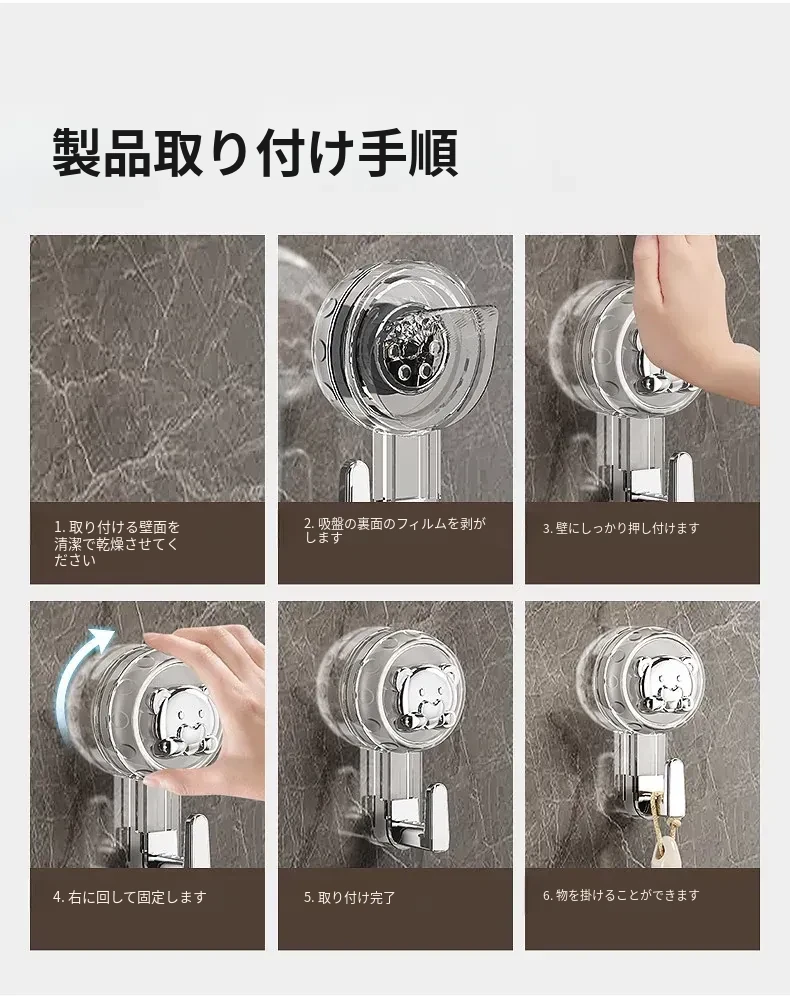 製品取り付け手順

1. 取り付ける壁面を清潔で乾燥させてください

2. 吸盤の裏面のフィルムを剥がします

3. 壁にしっかり押し付けます

4. 右に回して固定します

5. 取り付け完了

6. 物を掛けることができます