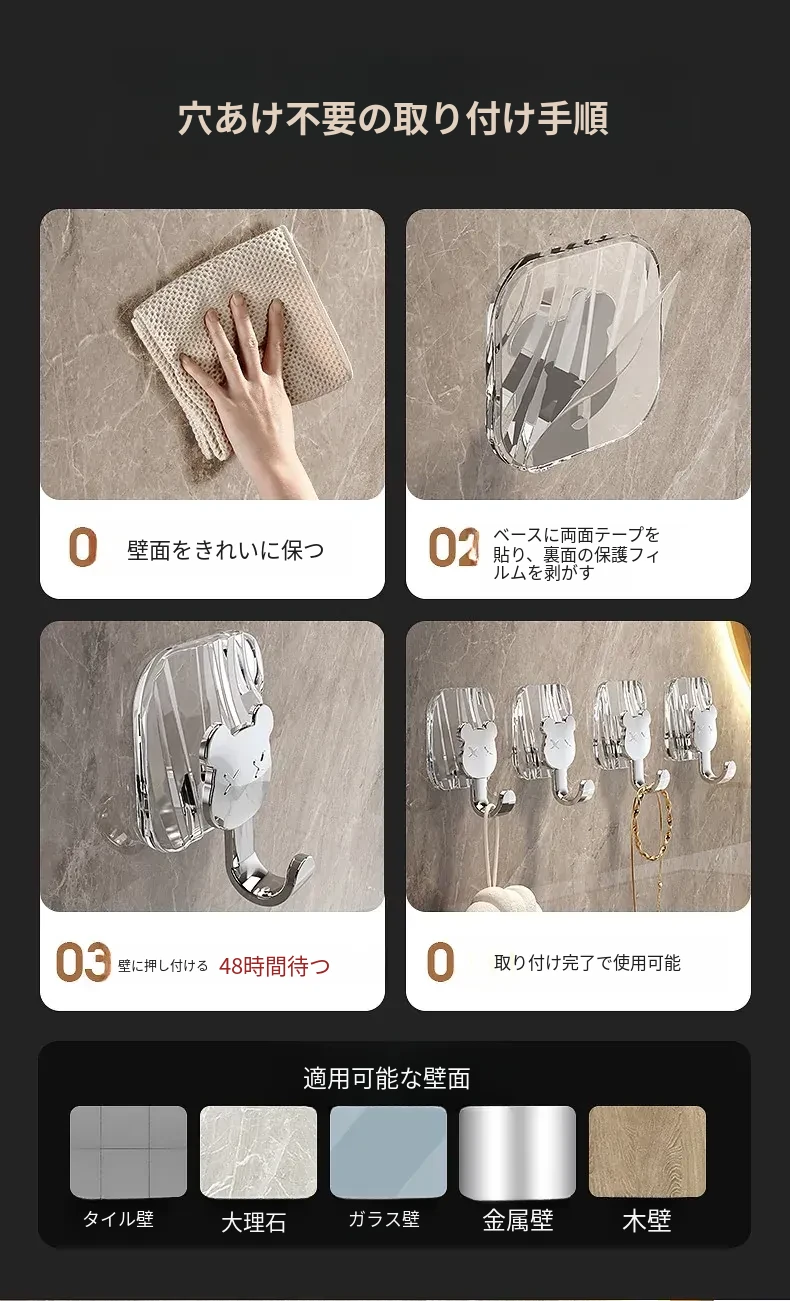 穴あけ不要の取り付け手順

0 壁面をきれいに保つ

02 ベースに両面テープを貼り、裏面の保護フィルムを剥がす

03 壁に押し付ける 48時間待つ

0 取り付け完了で使用可能

適用可能な壁面

タイル壁
大理石
ガラス壁
金属壁
木壁