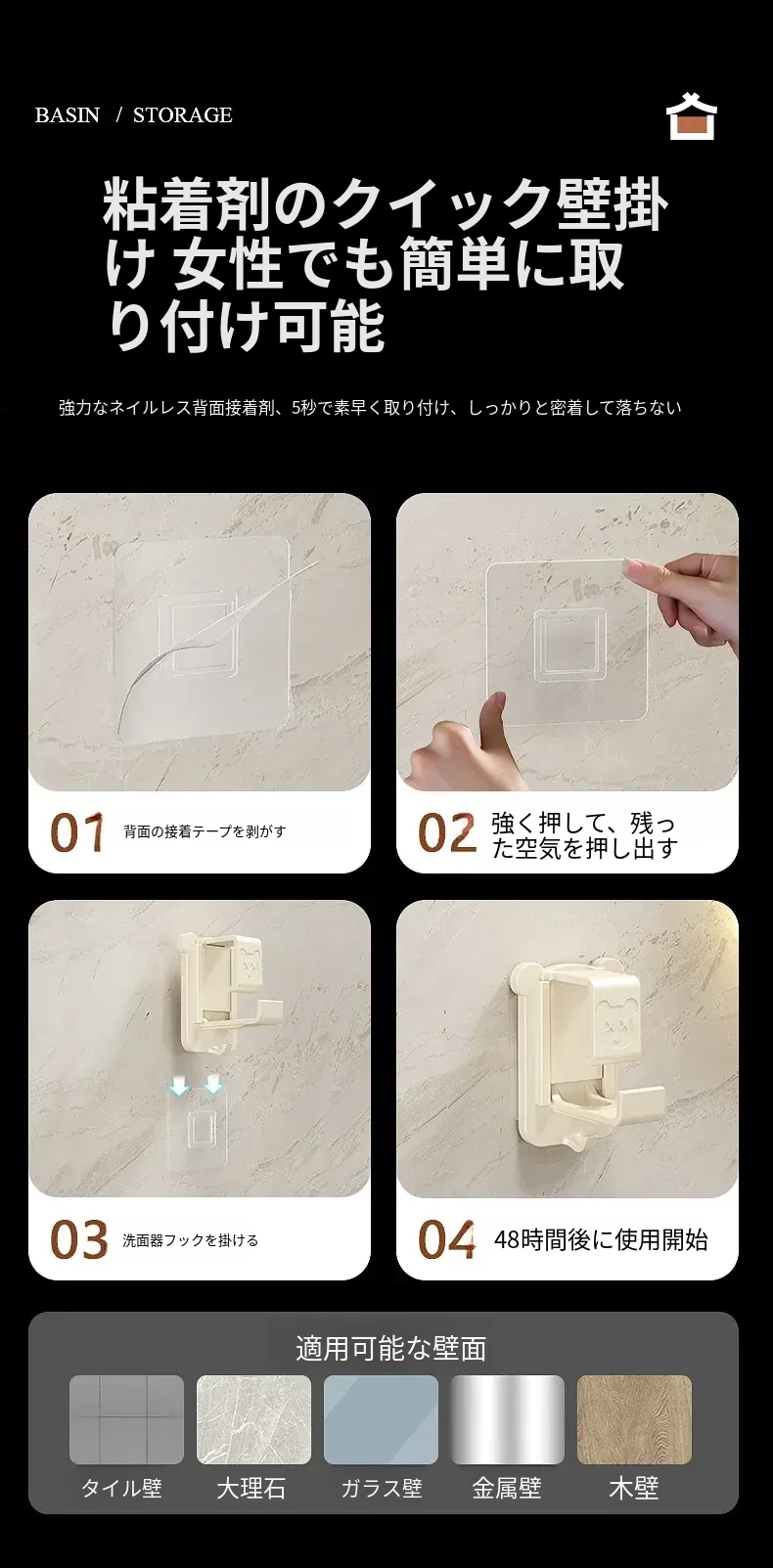 BASIN / STORAGE

粘着剤のクイック壁掛け 女性でも簡単に取り付け可能

強力なネイルレス背面接着剤、5秒で素早く取り付け、しっかりと密着して落ちない

01 背面の接着テープを剥がす

02 強く押して、残った空気を押し出す

03 洗面器フックを掛ける

04 48時間後に使用開始

適用可能な壁面

タイル壁 大理石 ガラス壁 金属壁 木壁