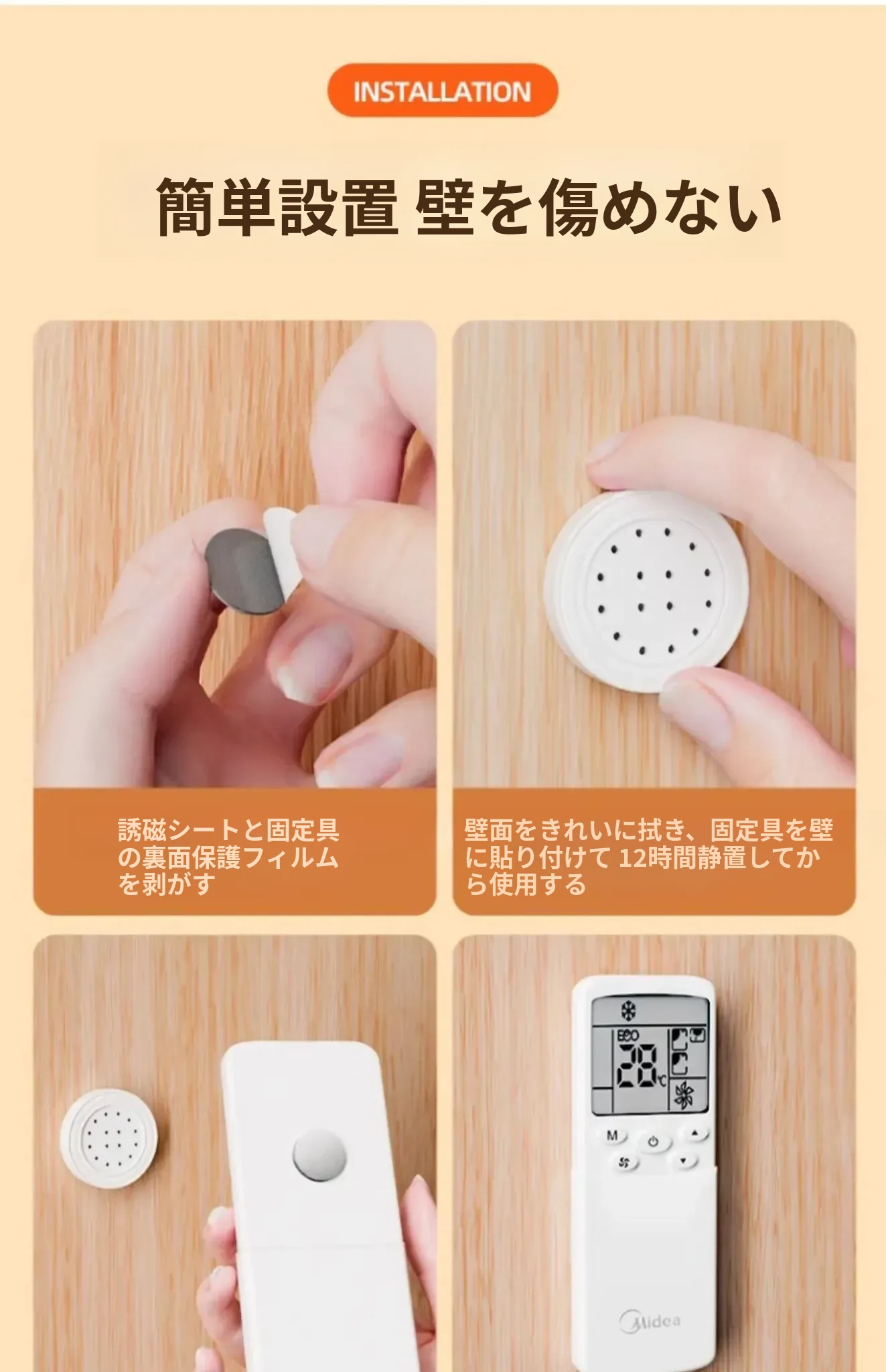 INSTALLATION

簡単設置 壁を傷めない

誘磁シートと固定具の裏面保護フィルムを剥がす

壁面をきれいに拭き、固定具を壁に貼り付けて 12時間静置してから使用する

ECO

28℃

M

Midea