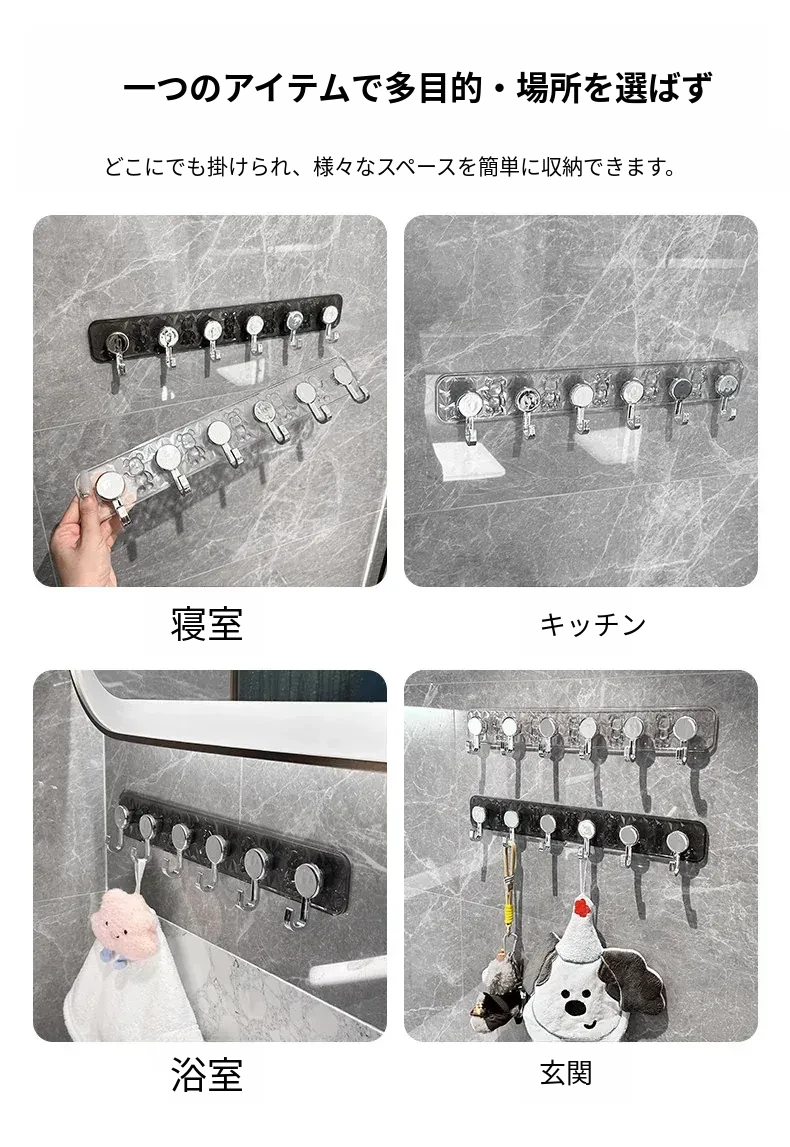 一つのアイテムで多目的・場所を選ばず

どこにでも掛けられ、様々なスペースを簡単に収納できます。

寝室

キッチン

浴室

玄関