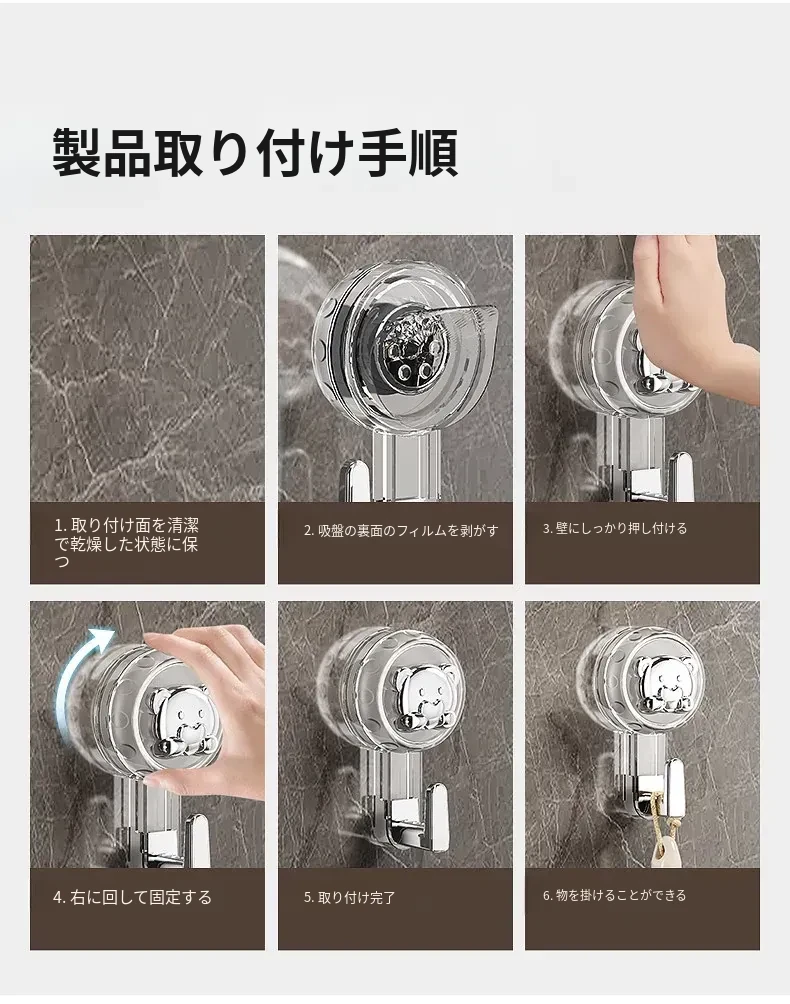 製品取り付け手順

1. 取り付け面を清潔で乾燥した状態に保つ

2. 吸盤の裏面のフィルムを剥がす

3. 壁にしっかり押し付ける

4. 右に回して固定する

5. 取り付け完了

6. 物を掛けることができる