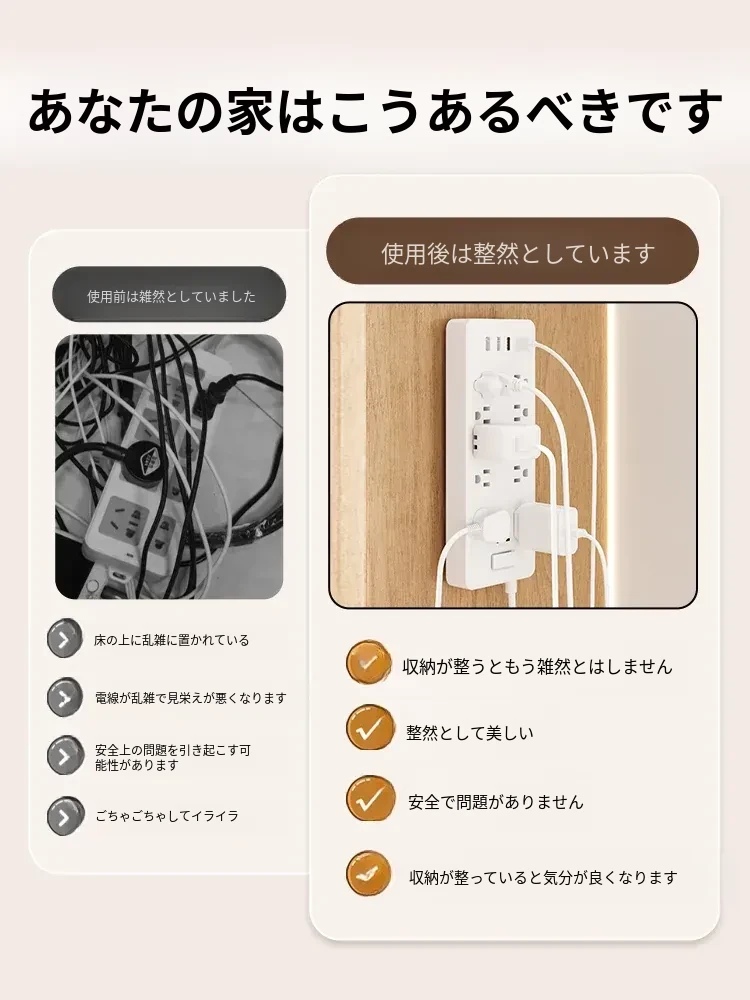 あなたの家はこうあるべきです

使用前は雑然としていました

床の上に乱雑に置かれている

電線が乱雑で見栄えが悪くなります

安全上の問題を引き起こす可能性があります

ごちゃごちゃしてイライラ

使用後は整然としています

収納が整うともう雑然とはしません

整然として美しい

安全で問題がありません

収納が整っていると気分が良くなります