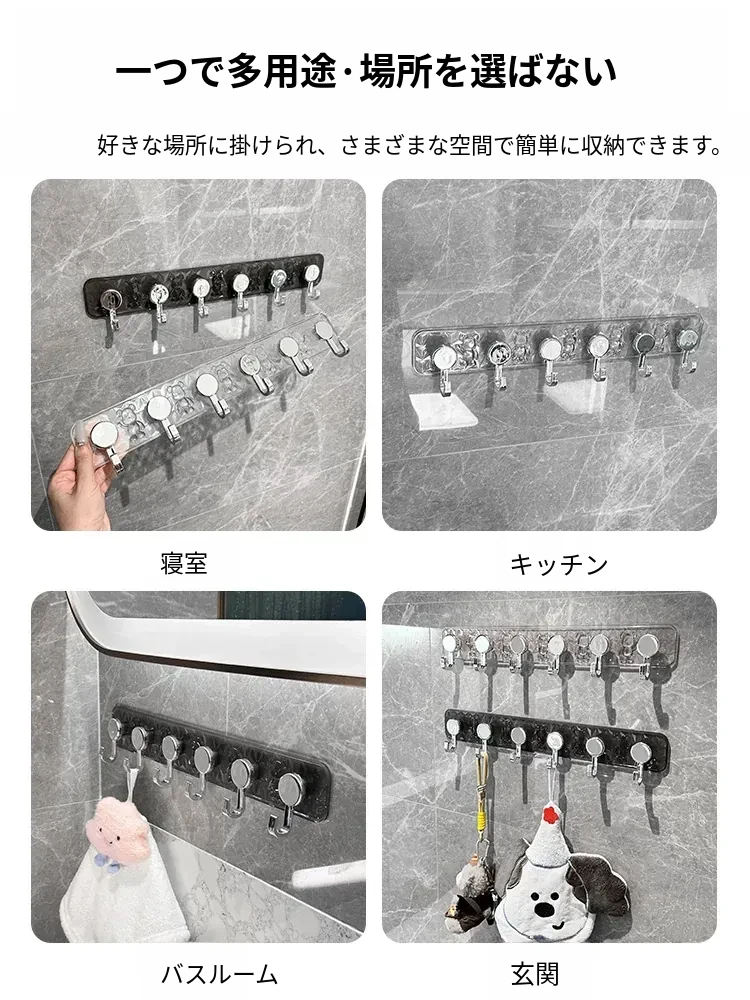 一つで多用途·場所を選ばない

好きな場所に掛けられ、さまざまな空間で簡単に収納できます。

寝室

キッチン

バスルーム

玄関