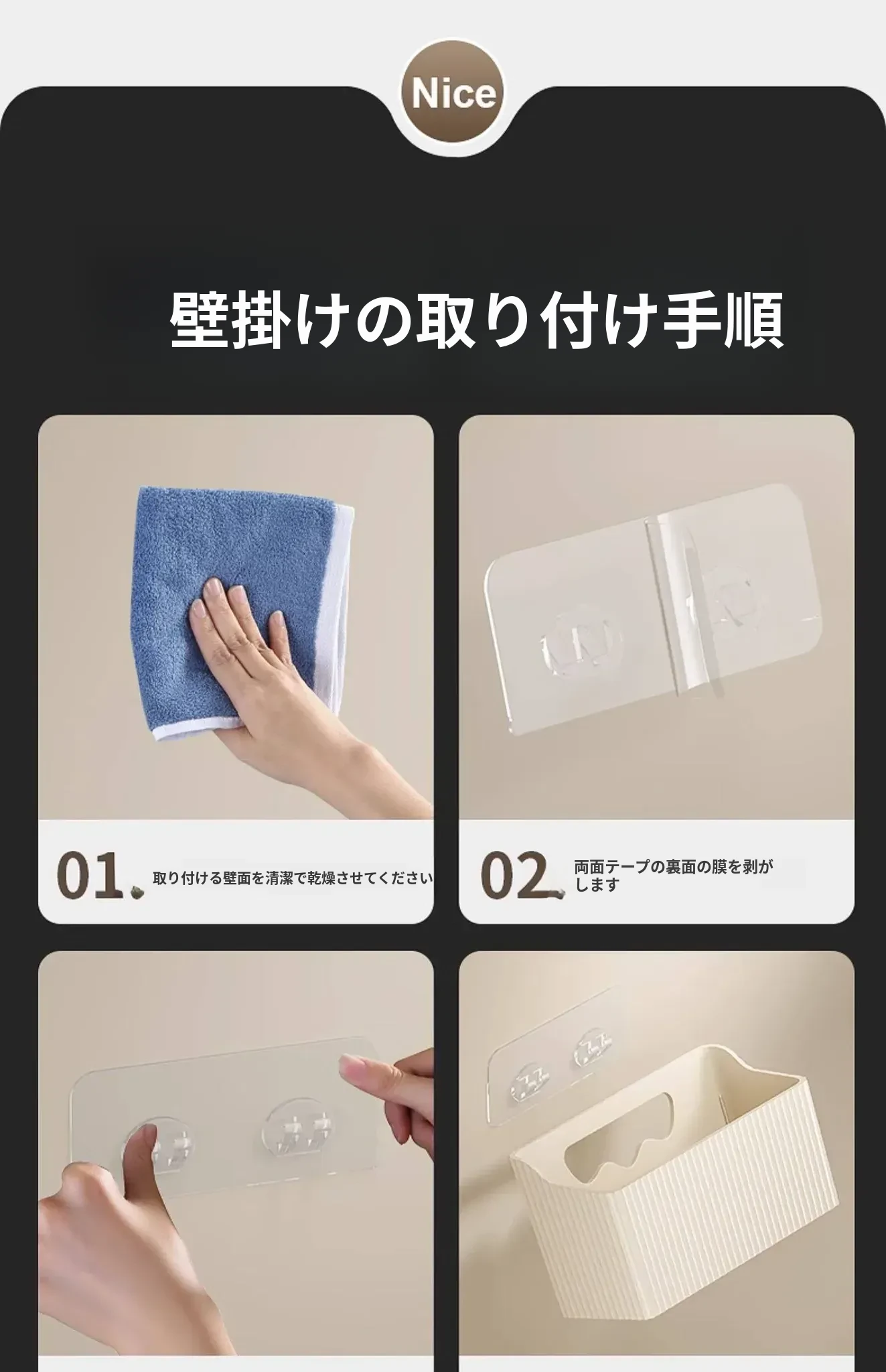 Nice

壁掛けの取り付け手順

01. 取り付ける壁面を清潔で乾燥させてください

02. 両面テープの裏面の膜を剥がします