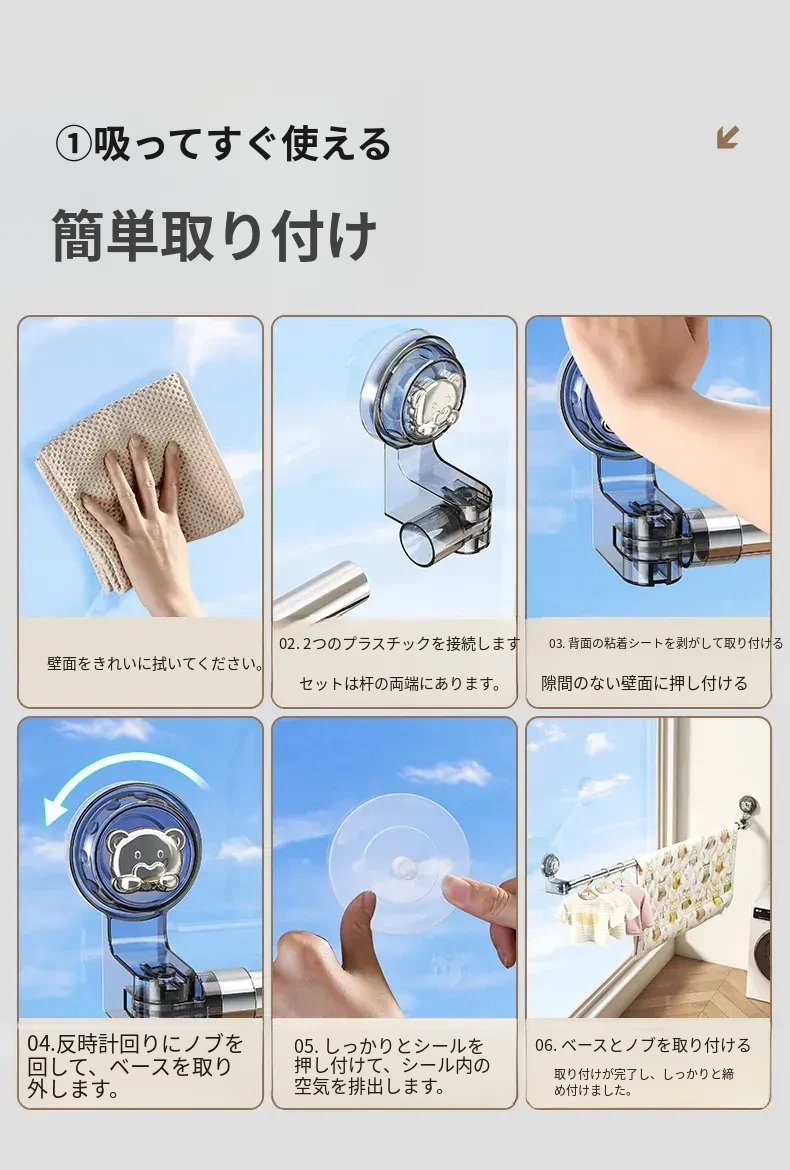 ①吸ってすぐ使える

簡単取り付け

壁面をきれいに拭いてください。

02. 2つのプラスチックを接続します

セットは杆の両端にあります。

03. 背面の粘着シートを剥がして取り付ける

隙間のない壁面に押し付ける

04.反時計回りにノブを回して、ベースを取り外します。

05. しっかりとシールを押し付けて、シール内の空気を排出します。

06. ベースとノブを取り付ける

取り付けが完了し、しっかりと締め付けました。