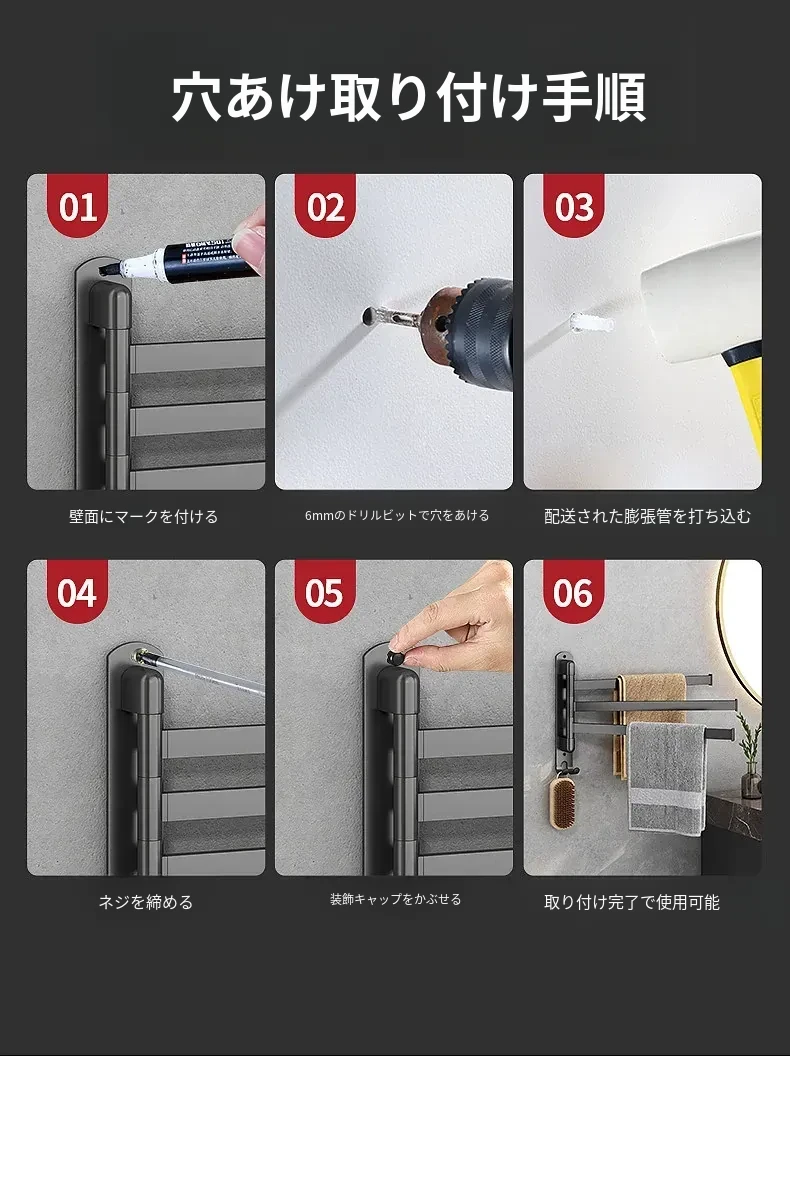 穴あけ取り付け手順

01

壁面にマークを付ける

02

6mmのドリルビットで穴をあける

03

配送された膨張管を打ち込む

04

ネジを締める

05

装飾キャップをかぶせる

06

取り付け完了で使用可能