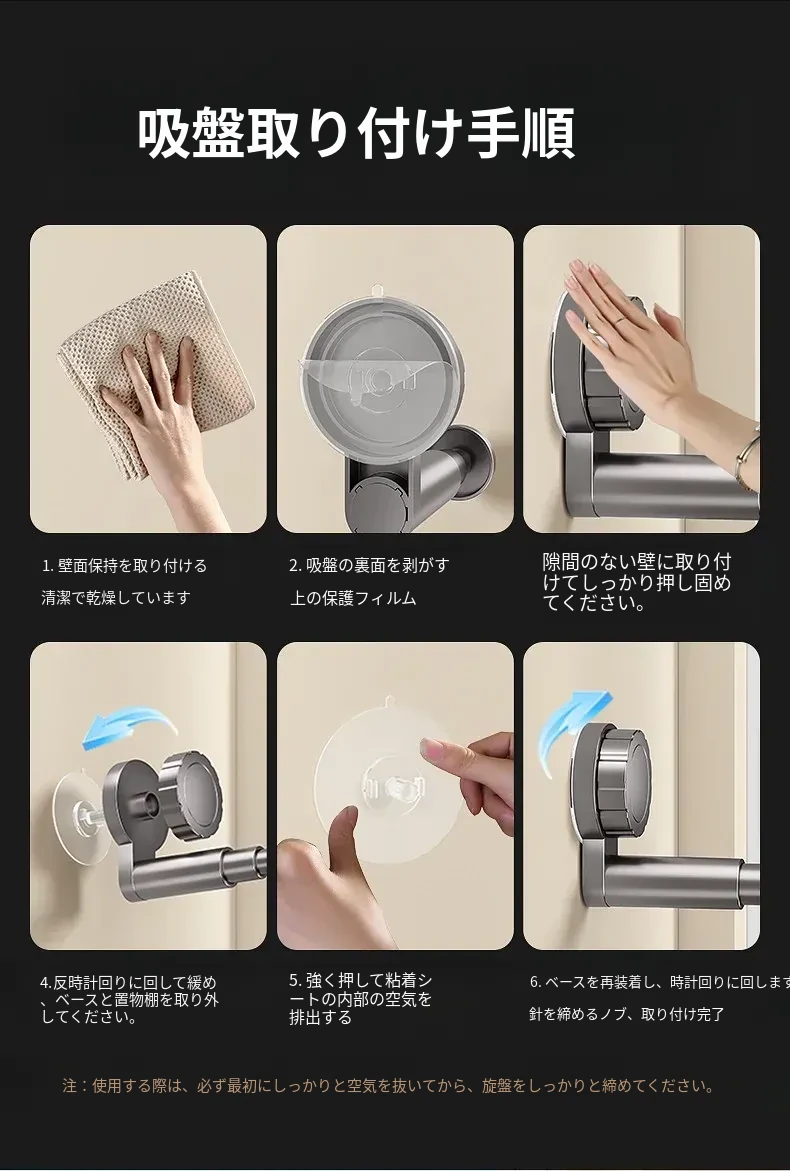 吸盤取り付け手順

1. 壁面保持を取り付ける

清潔で乾燥しています

2. 吸盤の裏面を剥がす

上の保護フィルム

隙間のない壁に取り付けてしっかり押し固めてください。

4.反時計回りに回して緩め、ベースと置物棚を取り外してください。

5. 強く押して粘着シートの内部の空気を排出する

6. ベースを再装着し、時計回りに回します

針を締めるノブ、取り付け完了

注：使用する際は、必ず最初にしっかりと空気を抜いてから、旋盤をしっかりと締めてください。