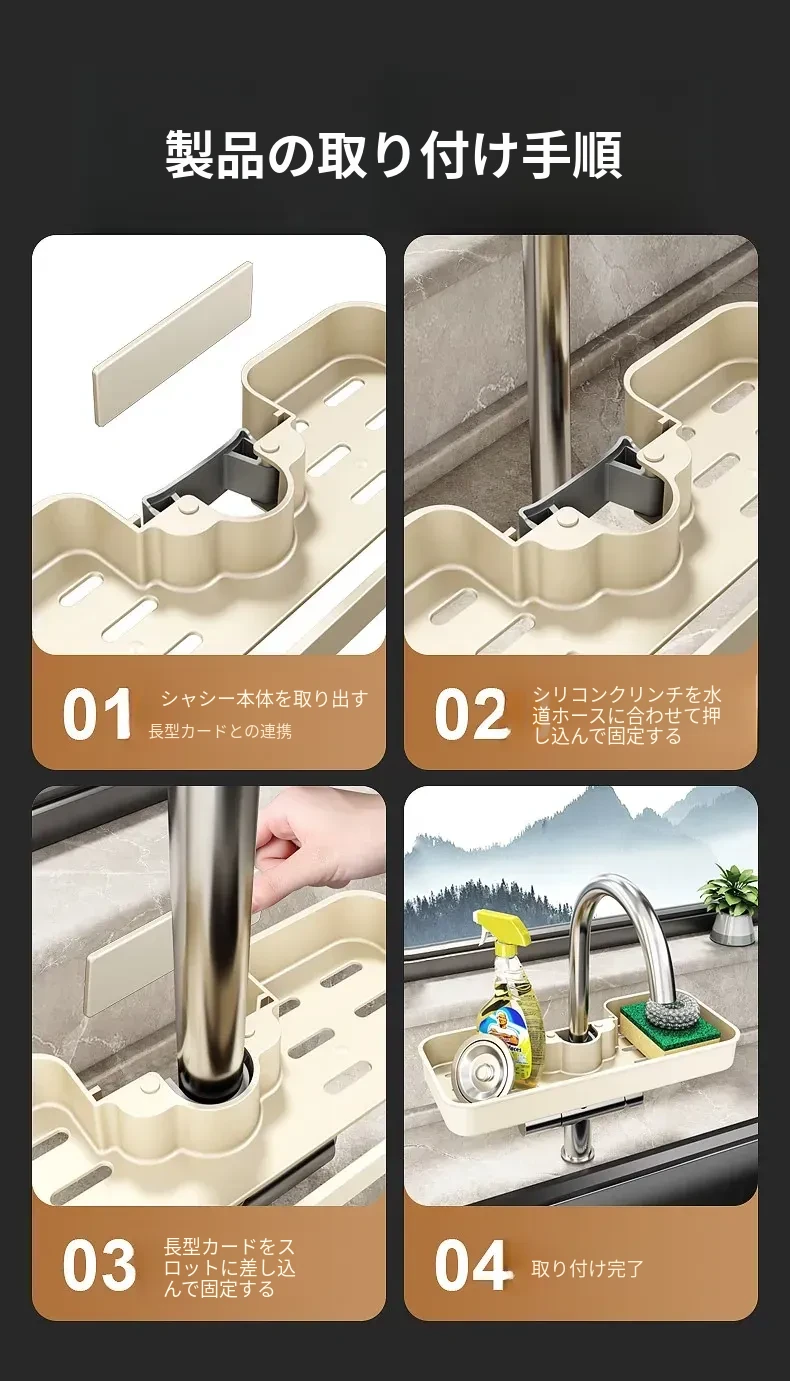 製品の取り付け手順

01 シャシー本体を取り出す
長型カードとの連携

02 シリコンクリンチを水道ホースに合わせて押し込んで固定する

03 長型カードをスロットに差し込んで固定する

04 取り付け完了