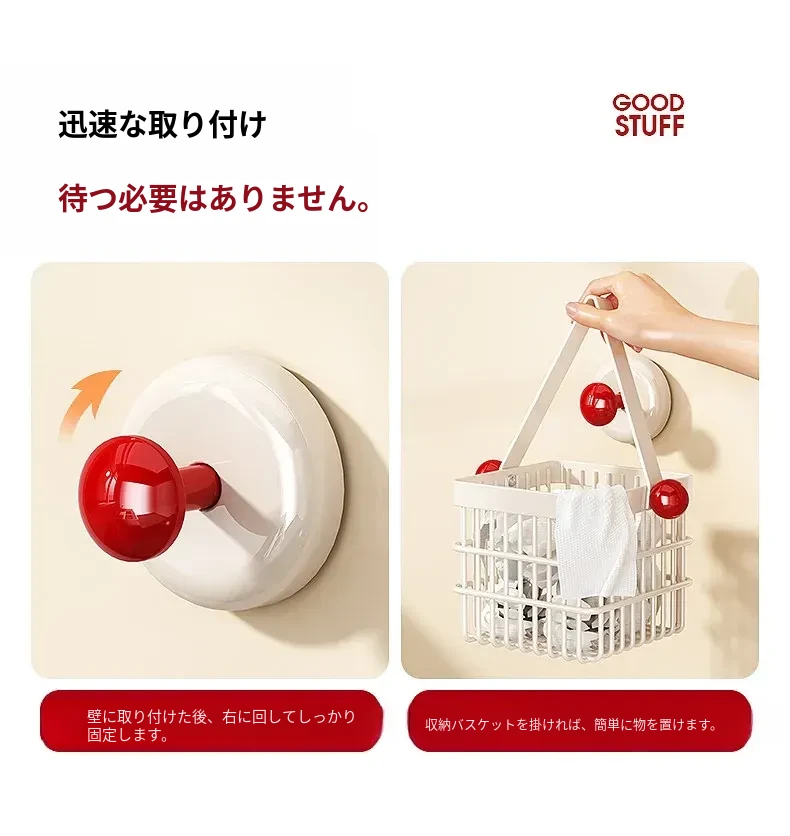 迅速な取り付け

GOOD STUFF

待つ必要はありません。

壁に取り付けた後、右に回してしっかり固定します。

収納バスケットを掛ければ、簡単に物を置けます。