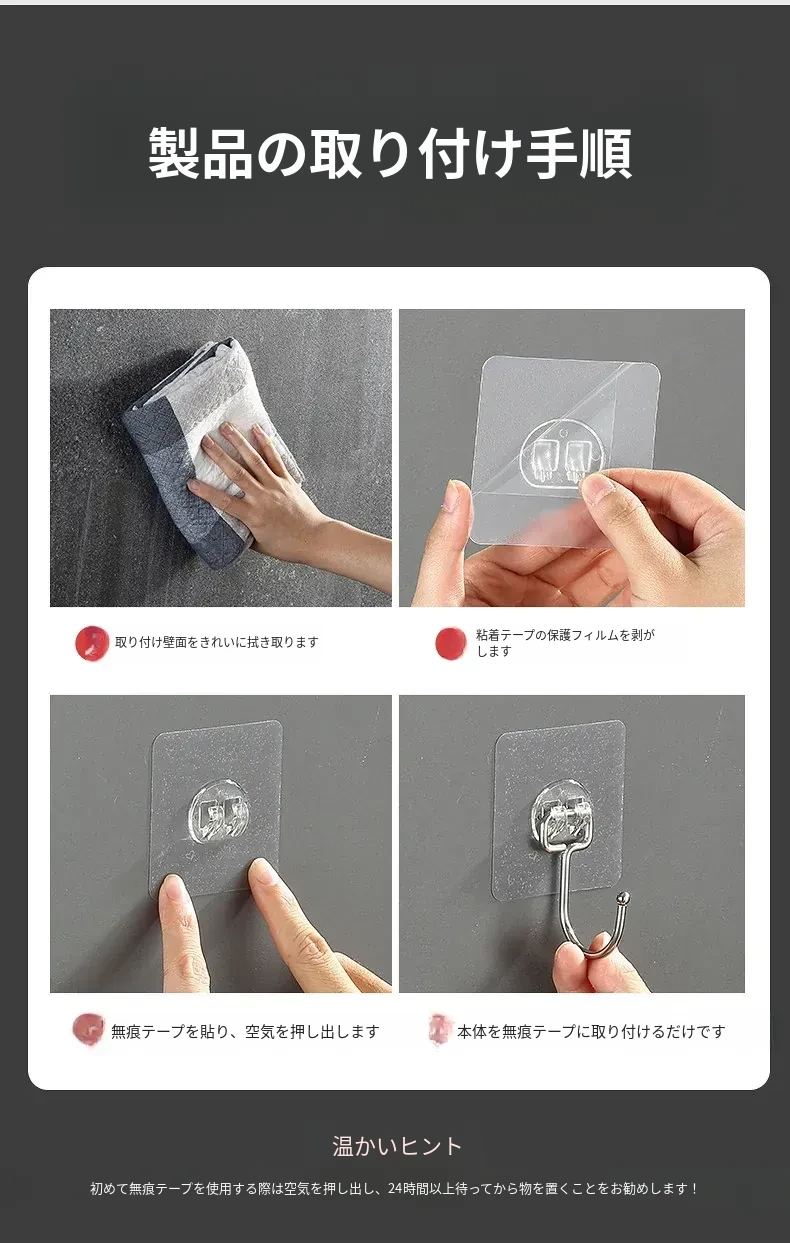 製品の取り付け手順

取り付け壁面をきれいに拭き取ります

粘着テープの保護フィルムを剥がします

無痕テープを貼り、空気を押し出します

本体を無痕テープに取り付けるだけです

温かいヒント

初めて無痕テープを使用する際は空気を押し出し、24時間以上待ってから物を置くことをお勧めします！