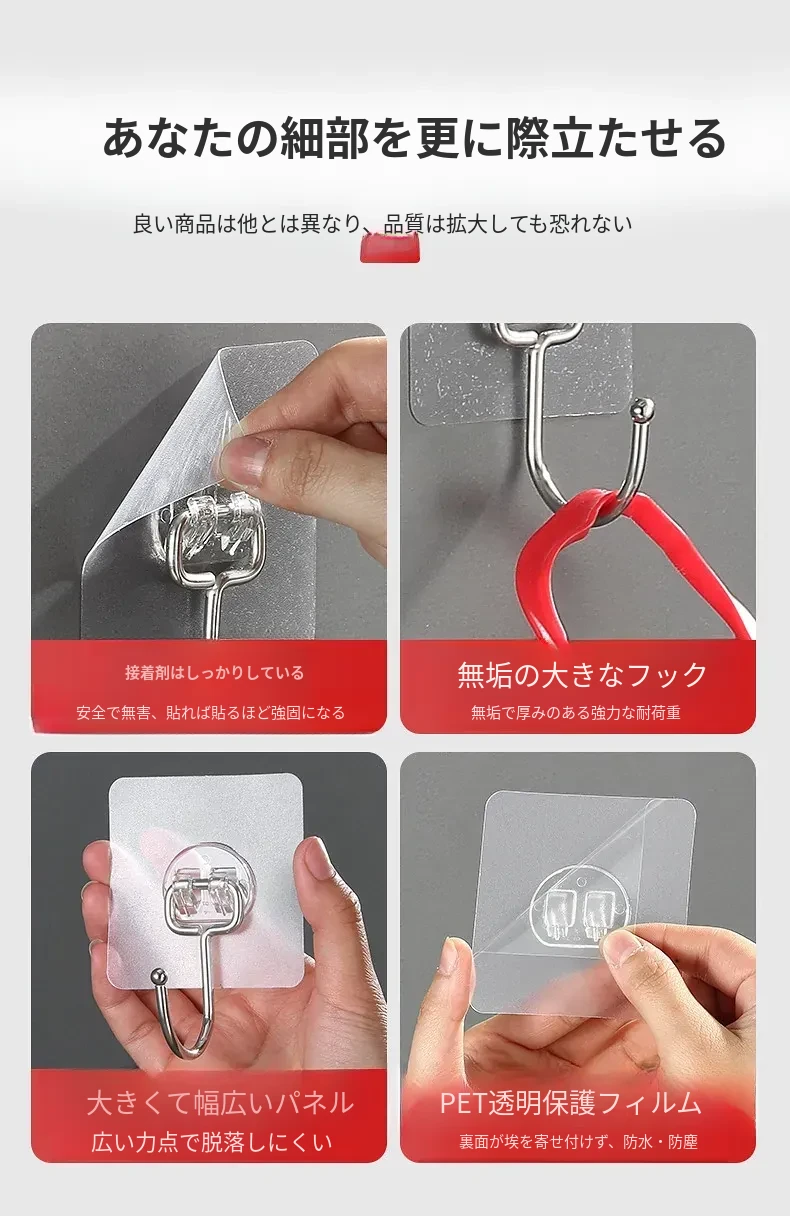 あなたの細部を更に際立たせる

良い商品は他とは異なり、品質は拡大しても恐れない

接着剤はしっかりしている

安全で無害、貼れば貼るほど強固になる

無垢の大きなフック

無垢で厚みのある強力な耐荷重

大きくて幅広いパネル

広い力点で脱落しにくい

PET透明保護フィルム

裏面が埃を寄せ付けず、防水・防塵