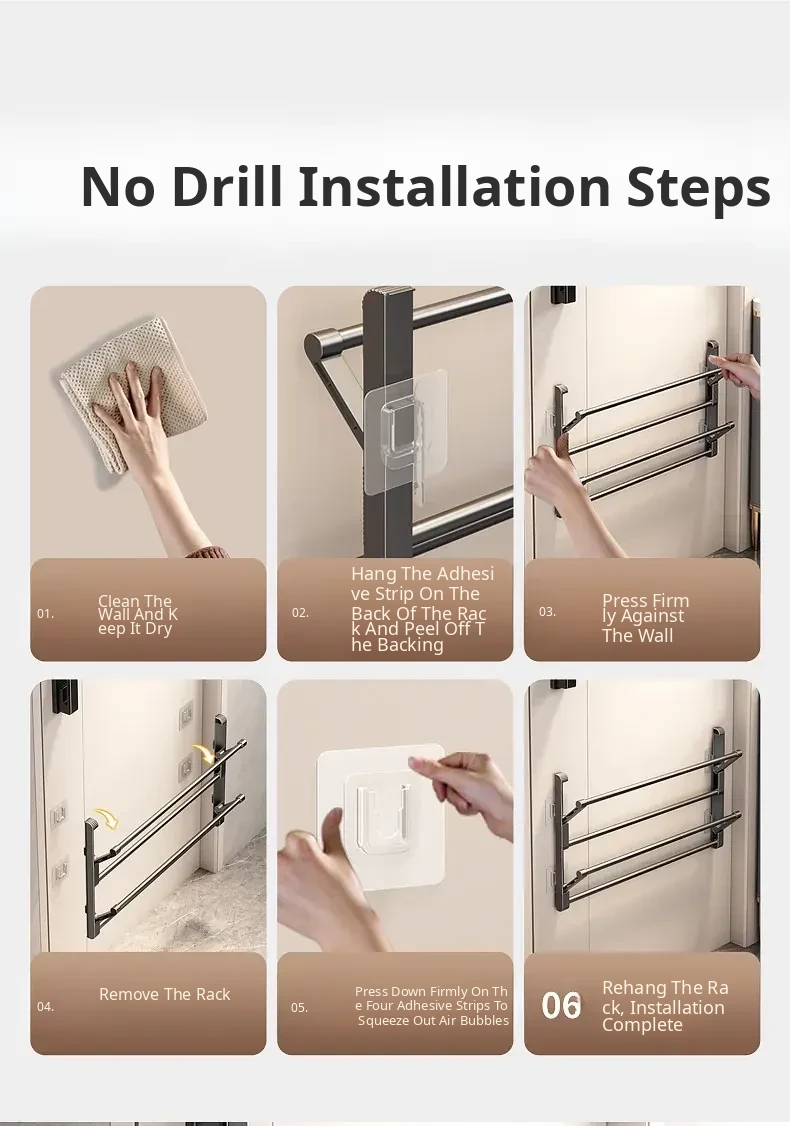 No Drill Installation Steps

01. Clean The Wall And Keep It Dry

02. Hang The Adhesive Strip On The Back Of The Rack And Peel Off The Backing

03. Press Firmly Against The Wall

04. Remove The Rack

05. Press Down Firmly On The Four Adhesive Strips To Squeeze Out Air Bubbles

06 Rehang The Rack, Installation Complete