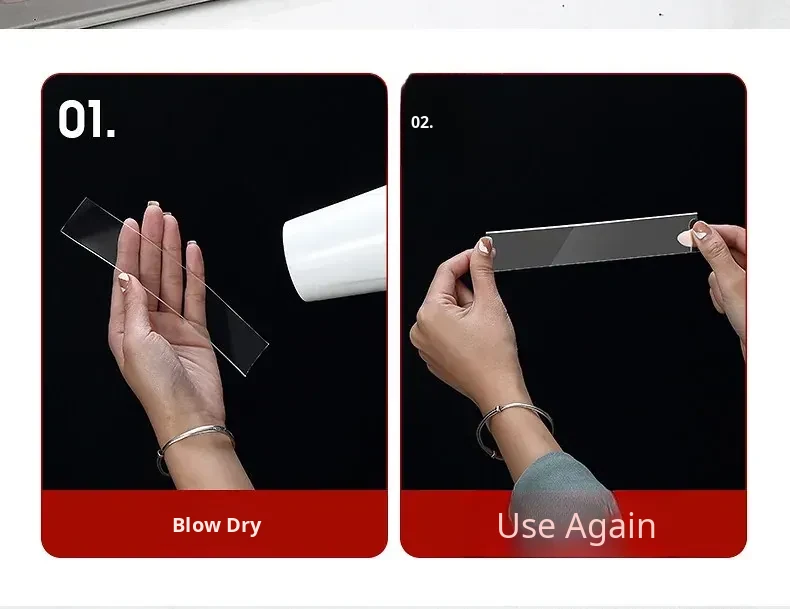 01.

Blow Dry

02.

Use Again