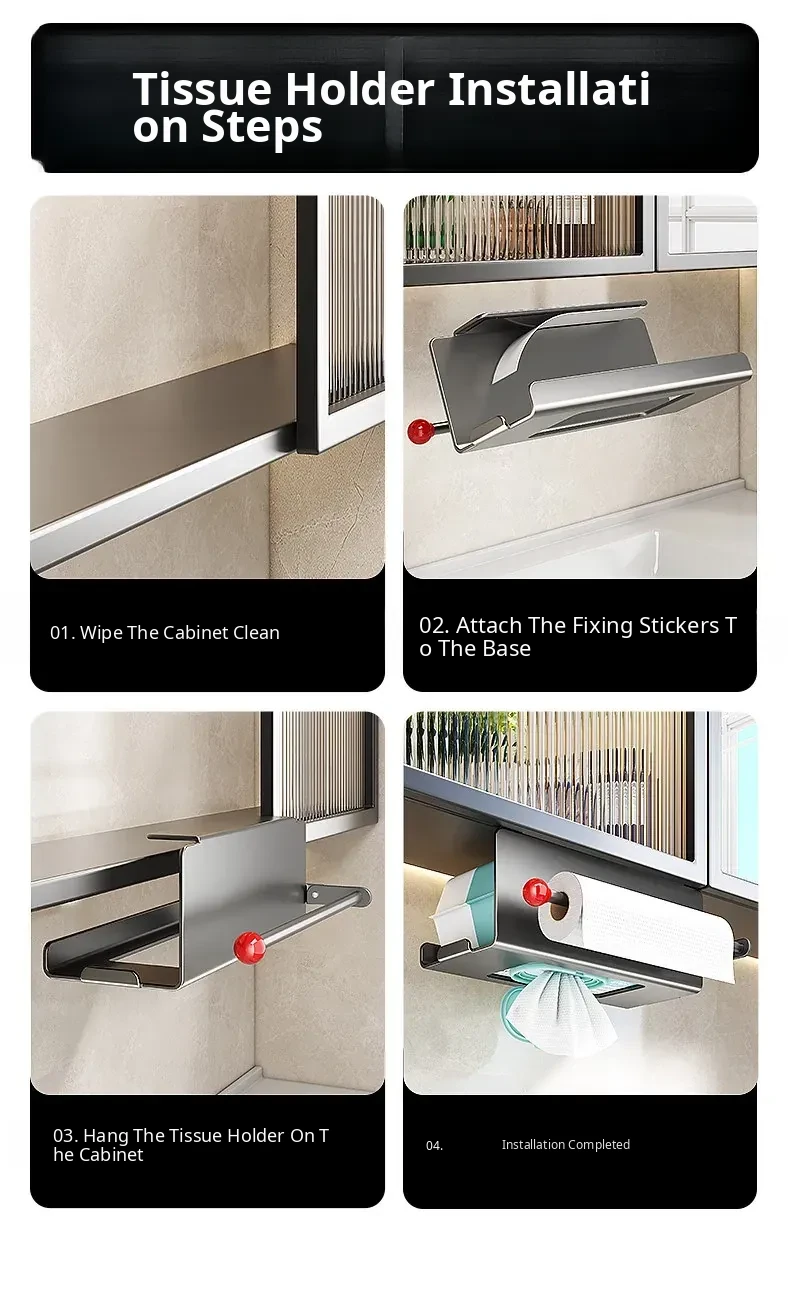 Tissue Holder Installati on Steps

01. Wipe The Cabinet Clean

02. Attach The Fixing Stickers T o The Base

03. Hang The Tissue Holder On T he Cabinet

04. Installation Completed