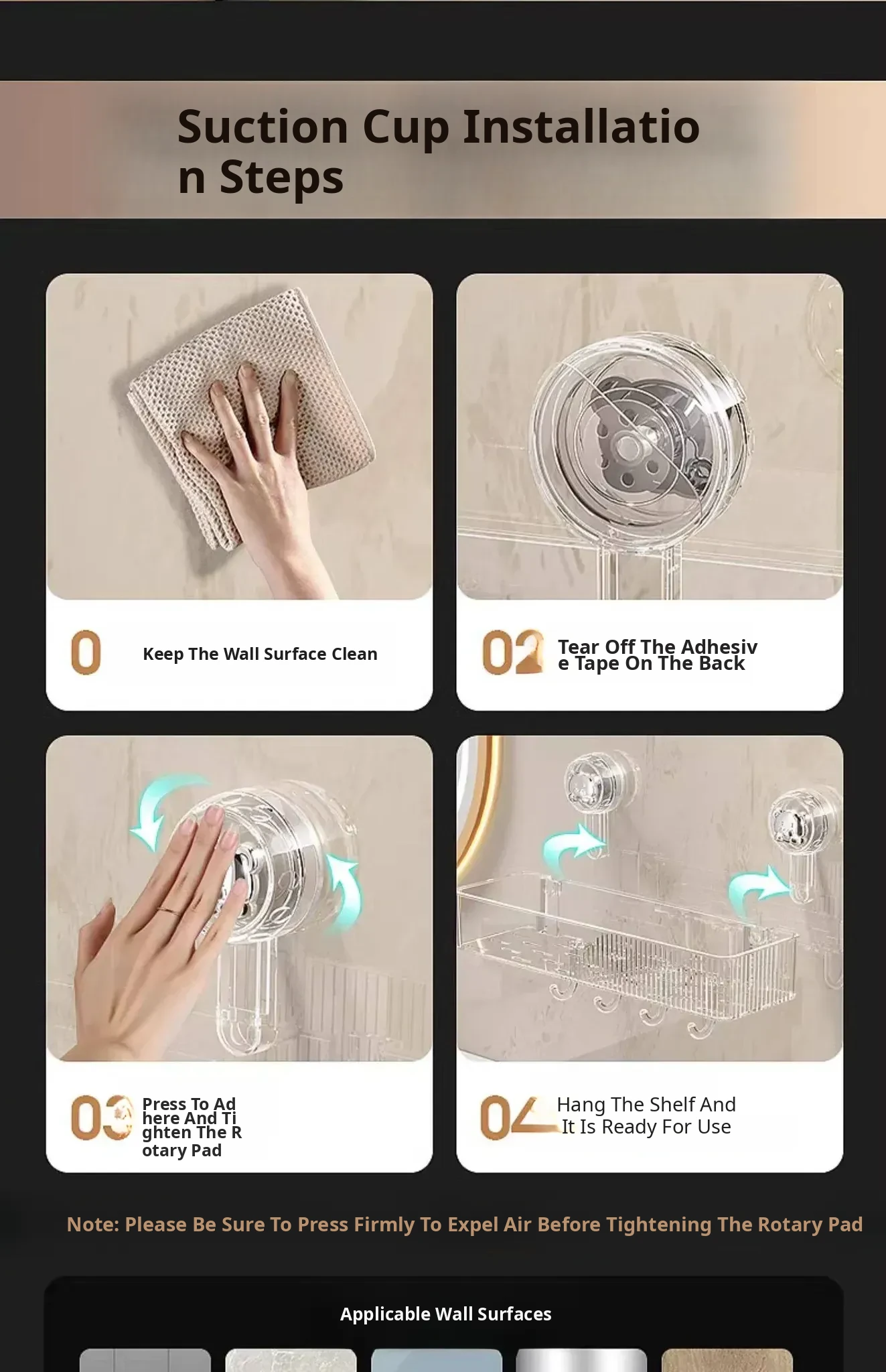 Suction Cup Installation Steps

0 Keep The Wall Surface Clean

02 Tear Off The Adhesive Tape On The Back

03 Press To Adhere And Tighten The Rotary Pad

04 Hang The Shelf And It Is Ready For Use

Note: Please Be Sure To Press Firmly To Expel Air Before Tightening The Rotary Pad

Applicable Wall Surfaces