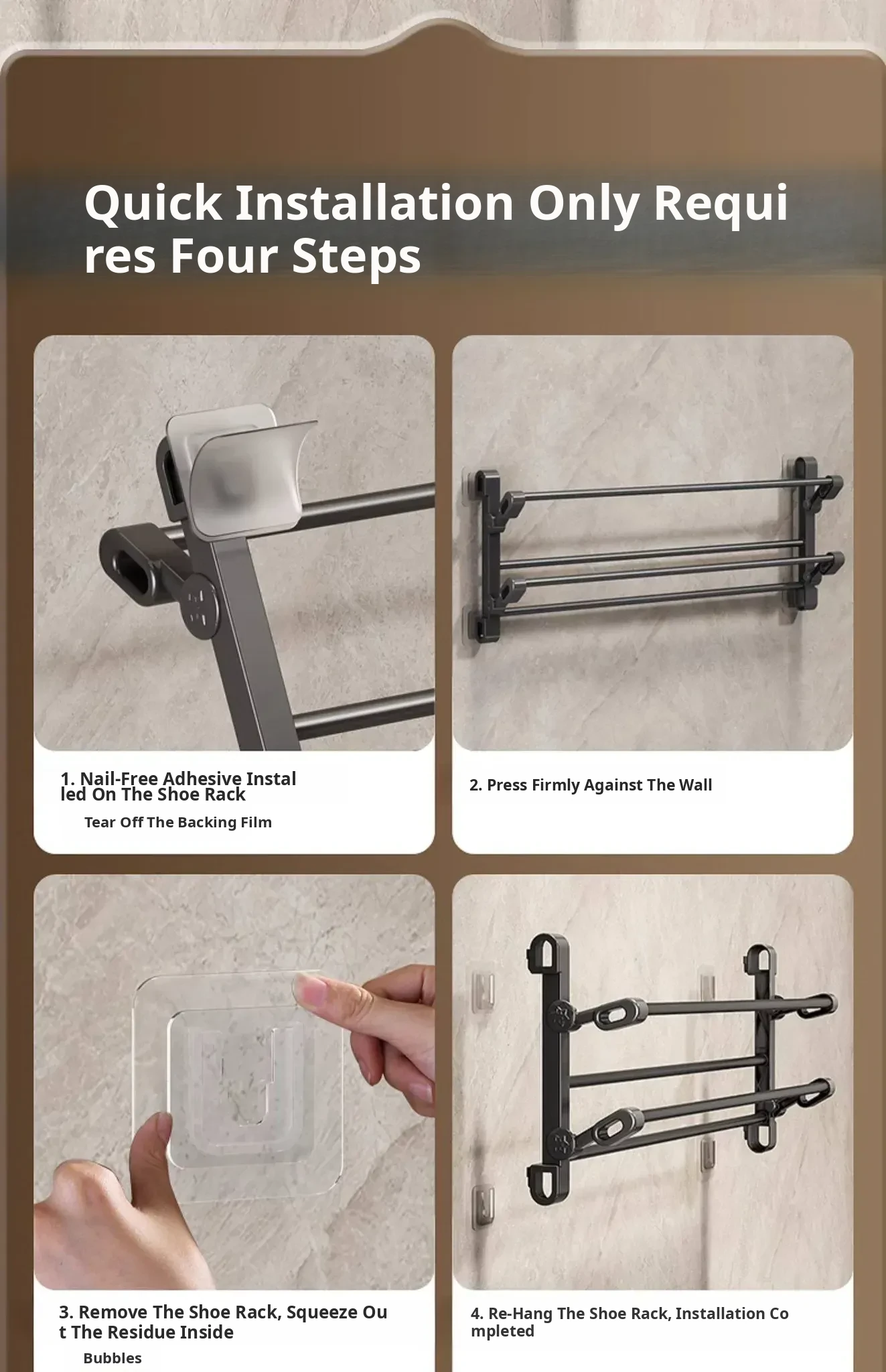 Quick Installation Only Requi res Four Steps

1. Nail-Free Adhesive Instal led On The Shoe Rack

Tear Off The Backing Film

2. Press Firmly Against The Wall

3. Remove The Shoe Rack, Squeeze Ou t The Residue Inside

Bubbles

4. Re-Hang The Shoe Rack, Installation Co mpleted