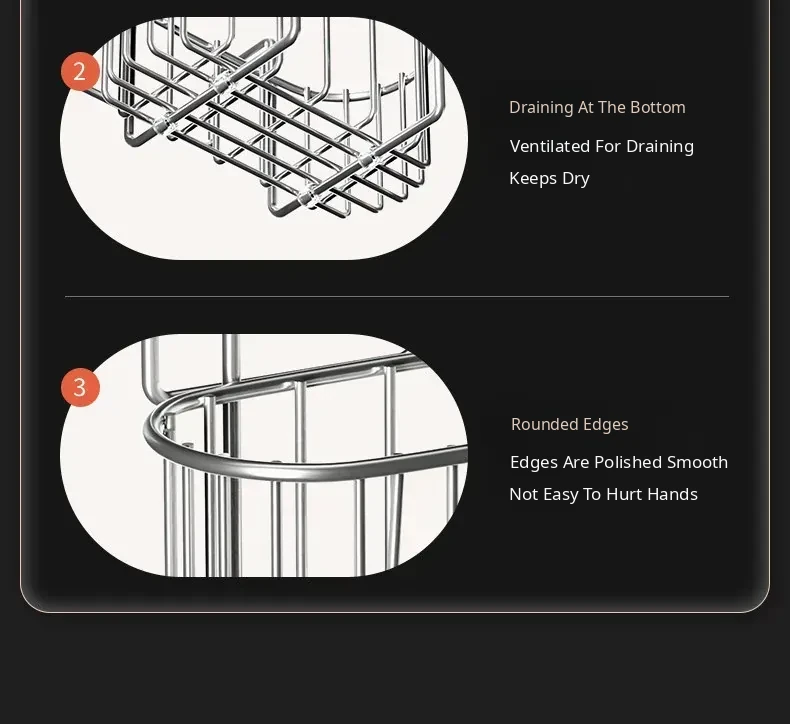 2

Draining At The Bottom

Ventilated For Draining
Keeps Dry

3

Rounded Edges

Edges Are Polished Smooth
Not Easy To Hurt Hands