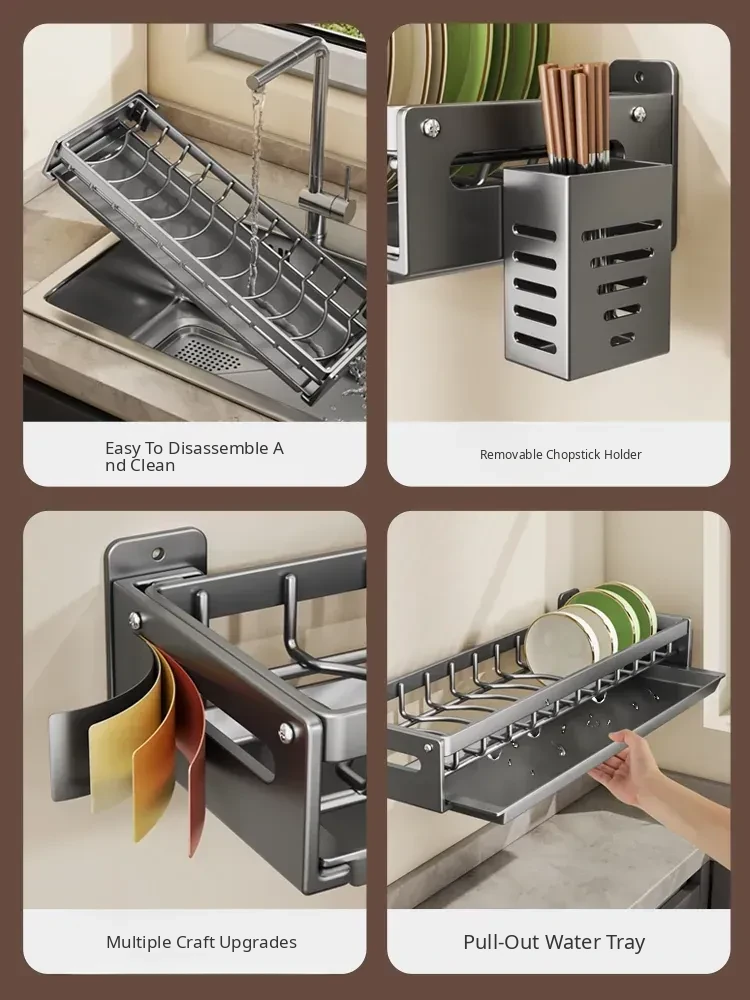 Easy To Disassemble A nd Clean

Removable Chopstick Holder

Multiple Craft Upgrades

Pull-Out Water Tray