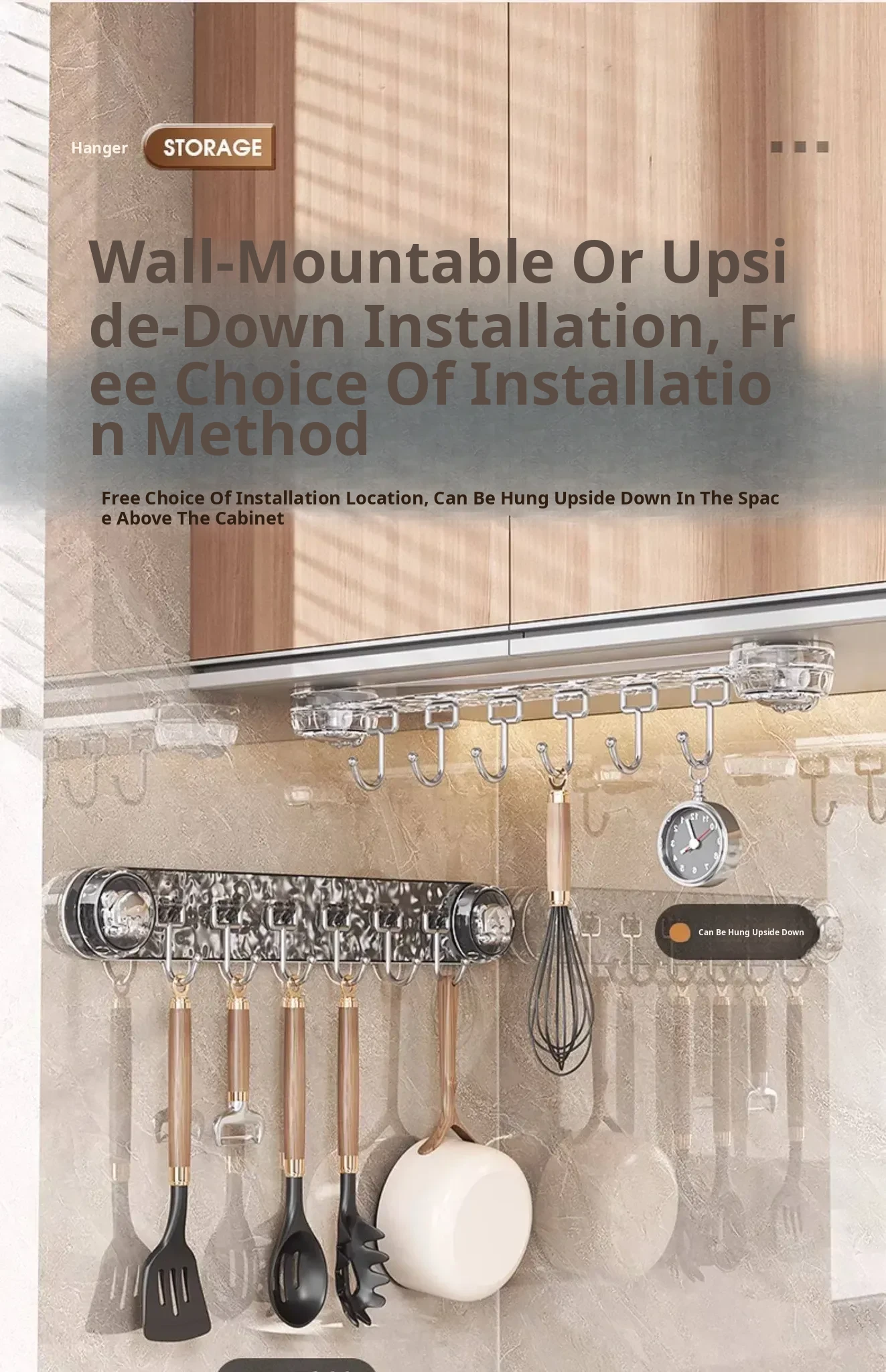 Hanger STORAGE

Wall-Mountable Or Upside-Down Installation, Free Choice Of Installation Method

Free Choice Of Installation Location, Can Be Hung Upside Down In The Space Above The Cabinet

Can Be Hung Upside Down