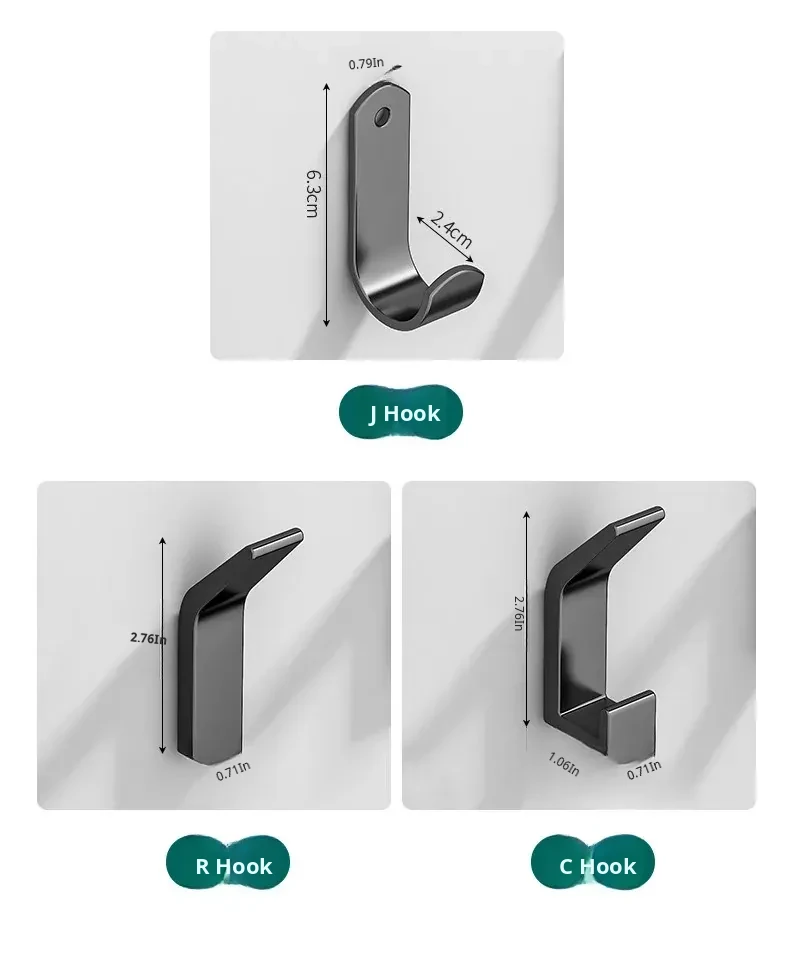 0.79In

6.3cm

2.4cm

J Hook

2.76In

0.71In

R Hook

2.76In

1.06In

0.71In

C Hook