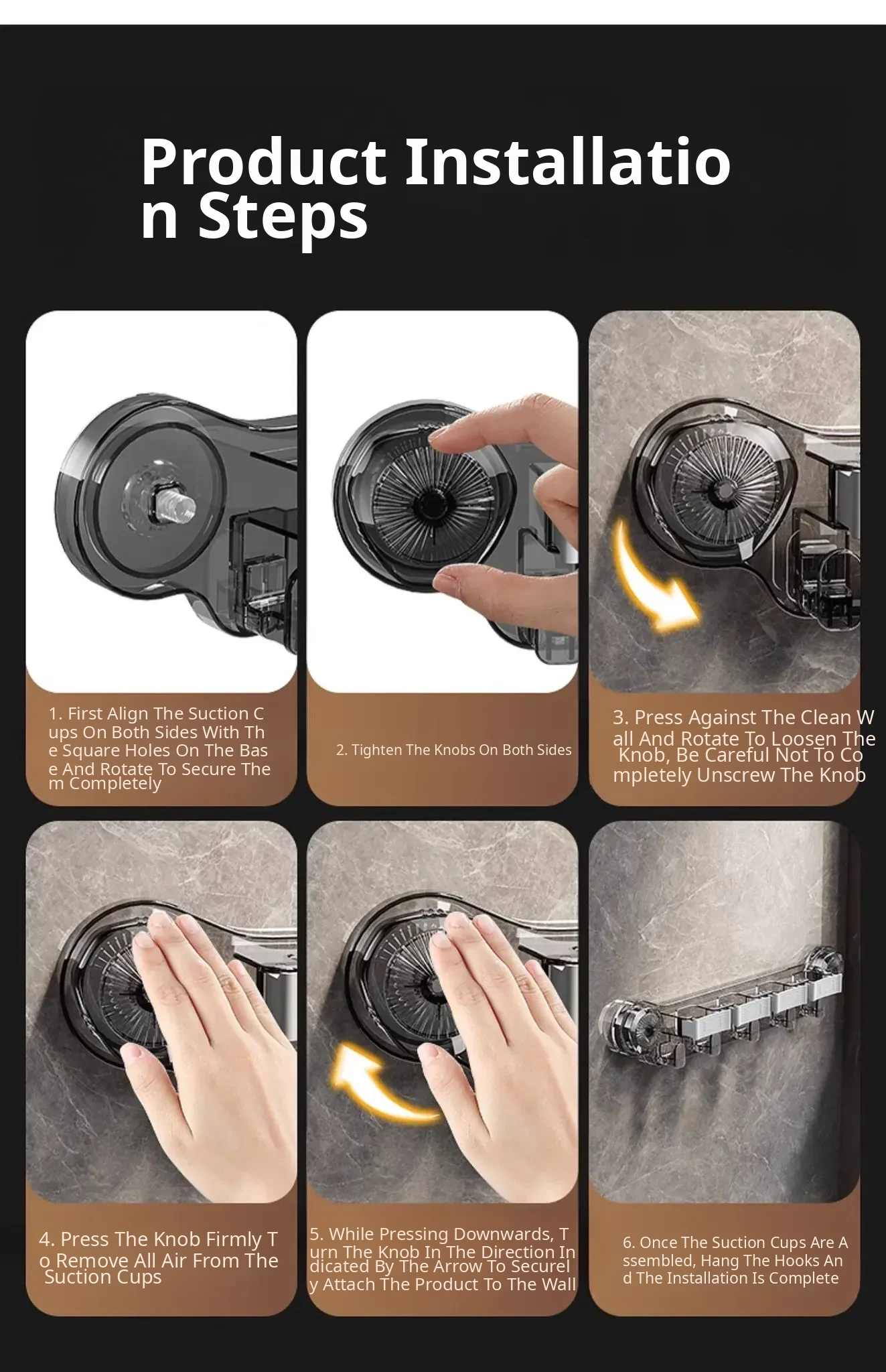 Product Installatio n Steps

1. First Align The Suction C ups On Both Sides With Th e Square Holes On The Bas e And Rotate To Secure The m Completely

2. Tighten The Knobs On Both Sides

3. Press Against The Clean W all And Rotate To Loosen The Knob, Be Careful Not To Co mpletely Unscrew The Knob

4. Press The Knob Firmly T o Remove All Air From The Suction Cups

5. While Pressing Downwards, T urn The Knob In The Direction In dicated By The Arrow To Securel y Attach The Product To The Wall

6. Once The Suction Cups Are A ssembled, Hang The Hooks An d The Installation Is Complete