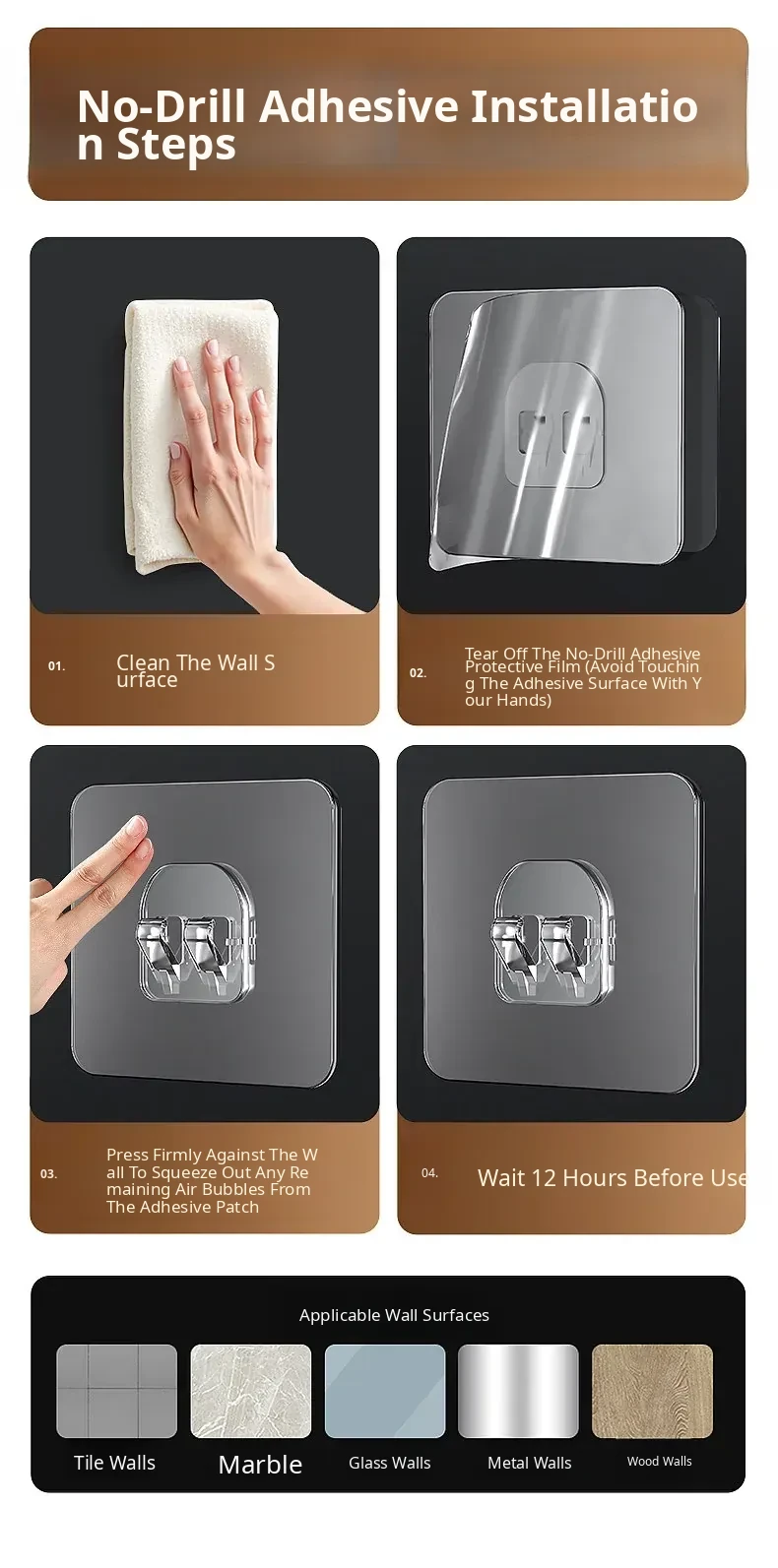 No-Drill Adhesive Installation Steps

01.

Clean The Wall Surface

02.

Tear Off The No-Drill Adhesive Protective Film (Avoid Touching The Adhesive Surface With Your Hands)

03.

Press Firmly Against The Wall To Squeeze Out Any Remaining Air Bubbles From The Adhesive Patch

04.

Wait 12 Hours Before Use

Applicable Wall Surfaces

Tile Walls

Marble

Glass Walls

Metal Walls

Wood Walls