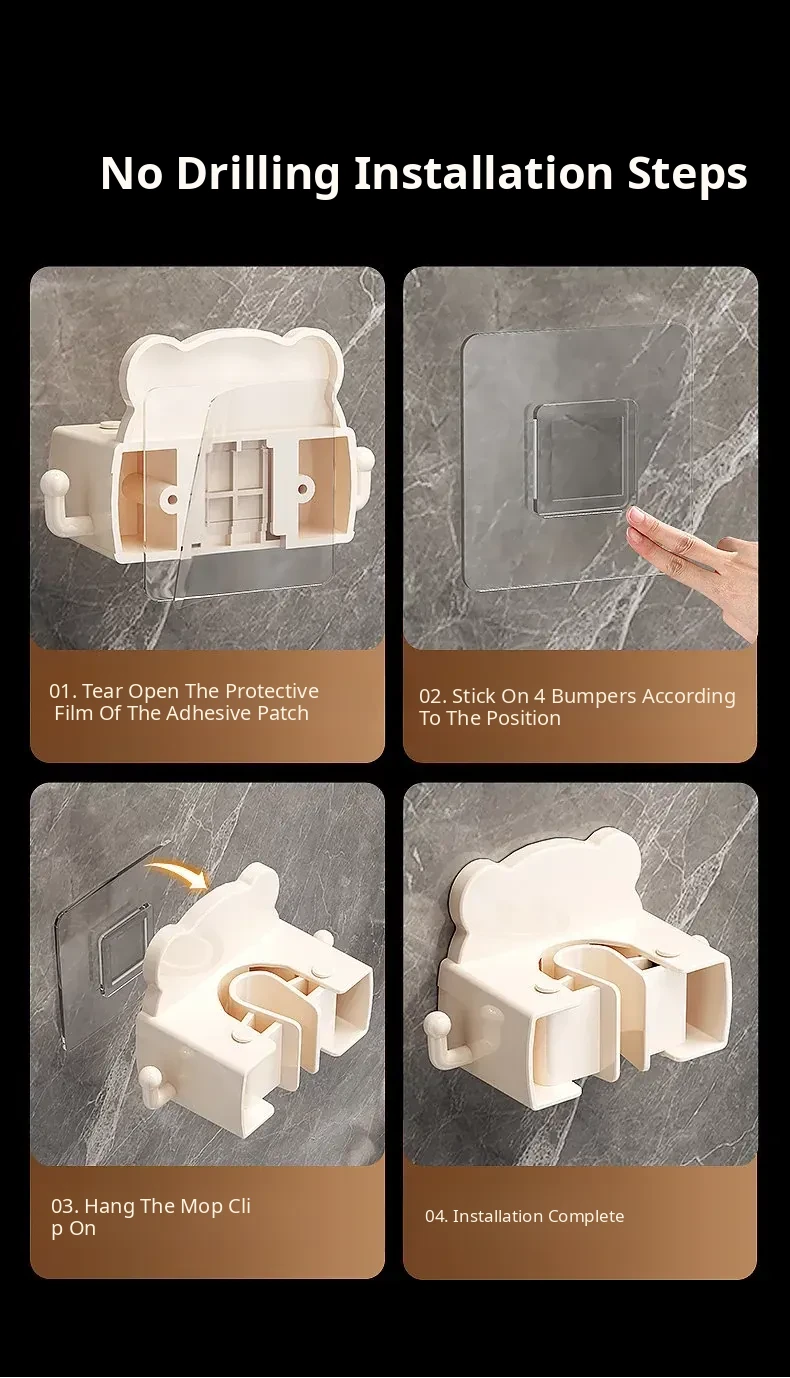 No Drilling Installation Steps

01. Tear Open The Protective Film Of The Adhesive Patch

02. Stick On 4 Bumpers According To The Position

03. Hang The Mop Cli p On

04. Installation Complete