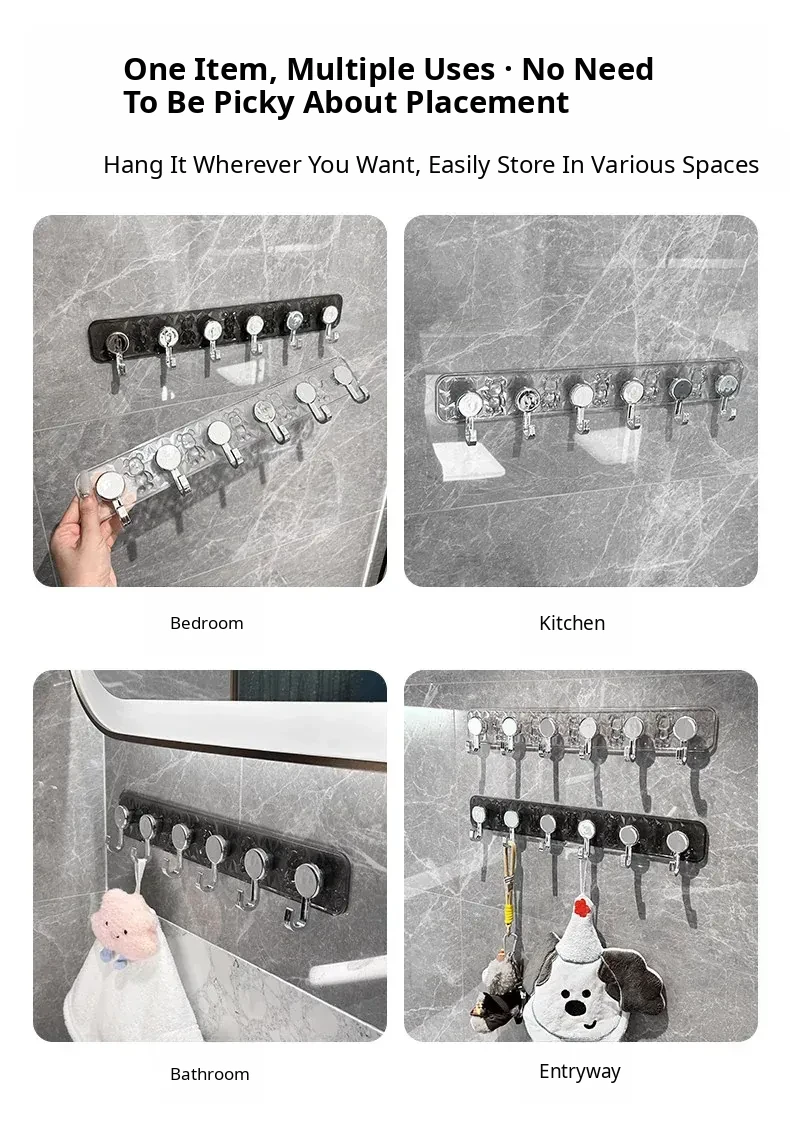 One Item, Multiple Uses · No Need To Be Picky About Placement

Hang It Wherever You Want, Easily Store In Various Spaces

Bedroom

Kitchen

Bathroom

Entryway