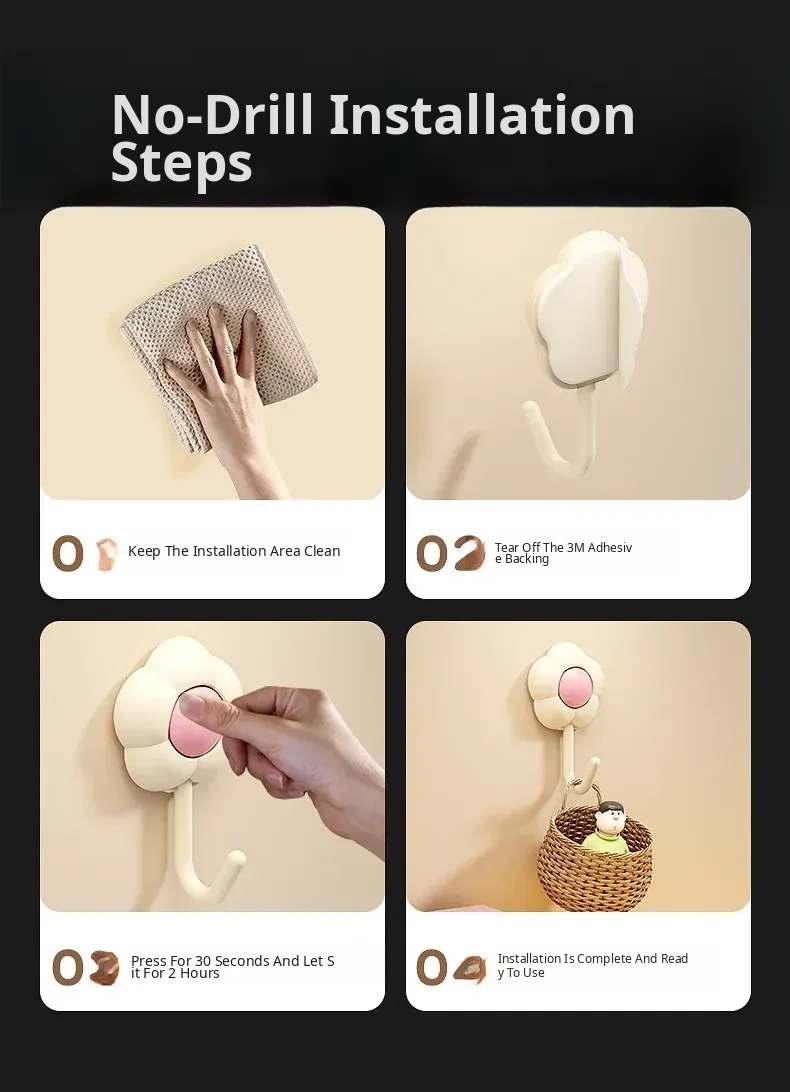 No-Drill Installation Steps

01 Keep The Installation Area Clean

02 Tear Off The 3M Adhesive Backing

03 Press For 30 Seconds And Let Sit For 2 Hours

04 Installation Is Complete And Ready To Use