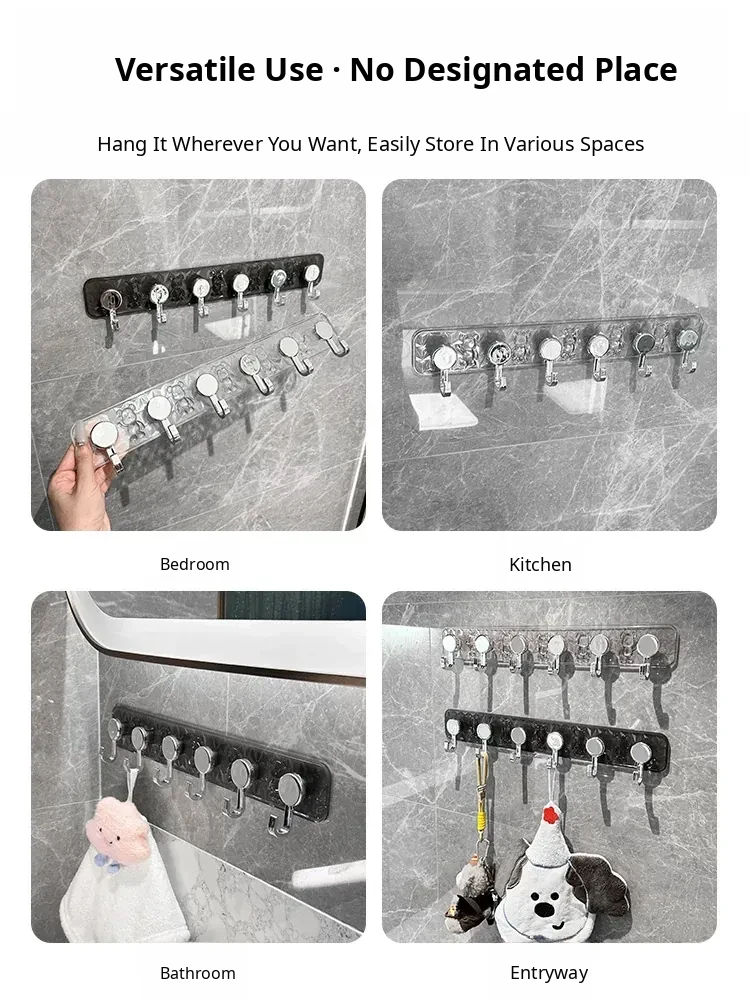 Versatile Use · No Designated Place

Hang It Wherever You Want, Easily Store In Various Spaces

Bedroom

Kitchen

Bathroom

Entryway