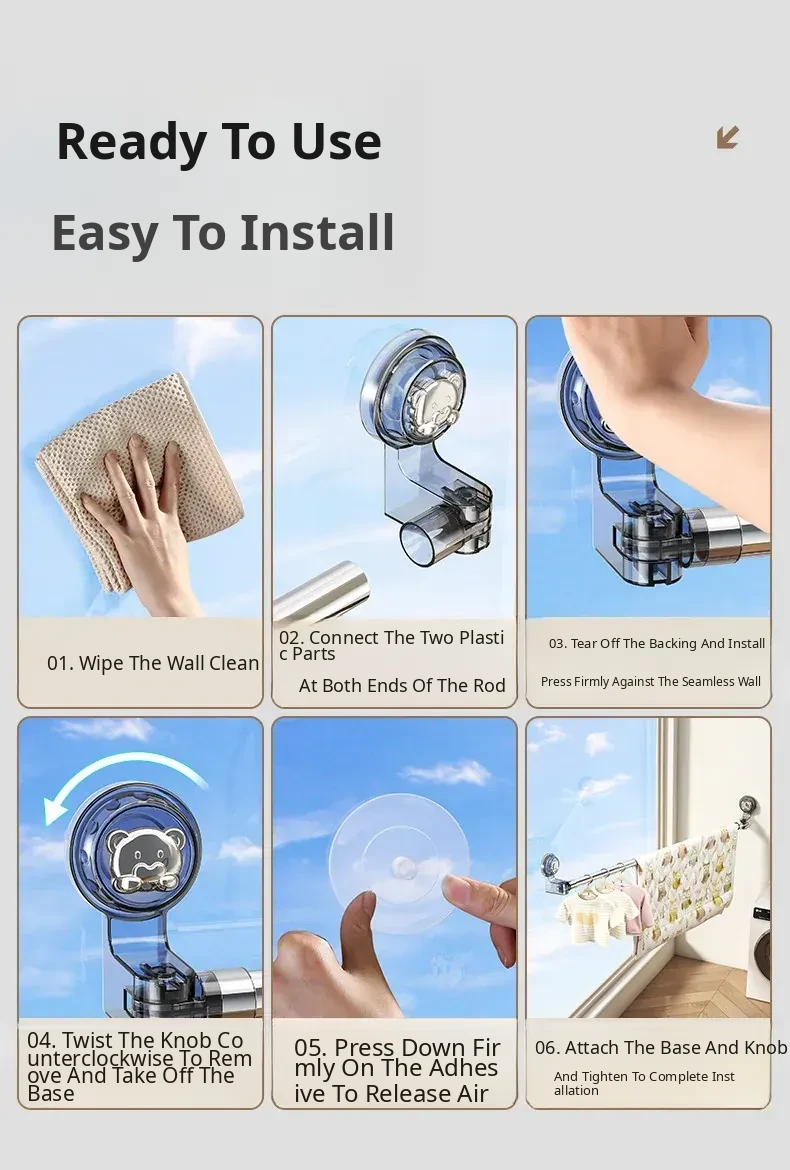 Ready To Use

Easy To Install

01. Wipe The Wall Clean

02. Connect The Two Plastic Parts

At Both Ends Of The Rod

03. Tear Off The Backing And Install

Press Firmly Against The Seamless Wall

04. Twist The Knob Counterclockwise To Remove And Take Off The Base

05. Press Down Firmly On The Adhesive To Release Air

06. Attach The Base And Knob

And Tighten To Complete Installation