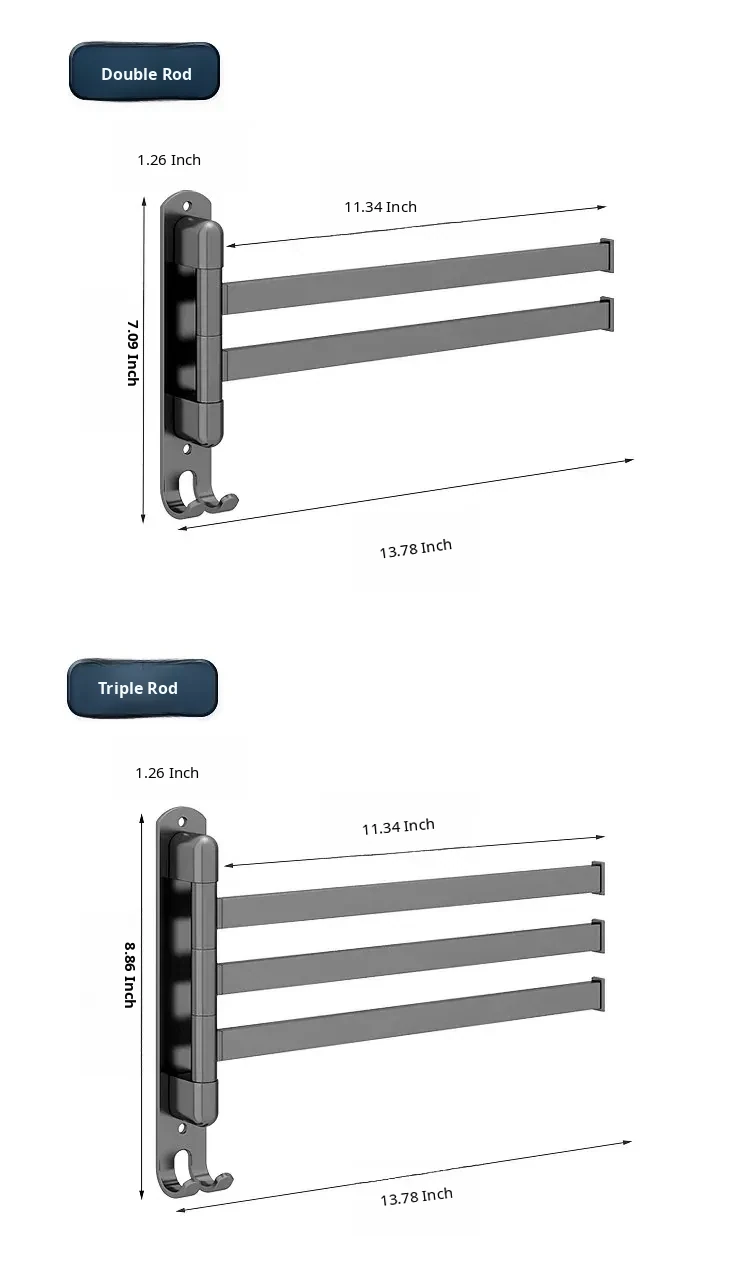 Double Rod

1.26 Inch

11.34 Inch

7.09 Inch

13.78 Inch

Triple Rod

1.26 Inch

11.34 Inch

8.86 Inch

13.78 Inch