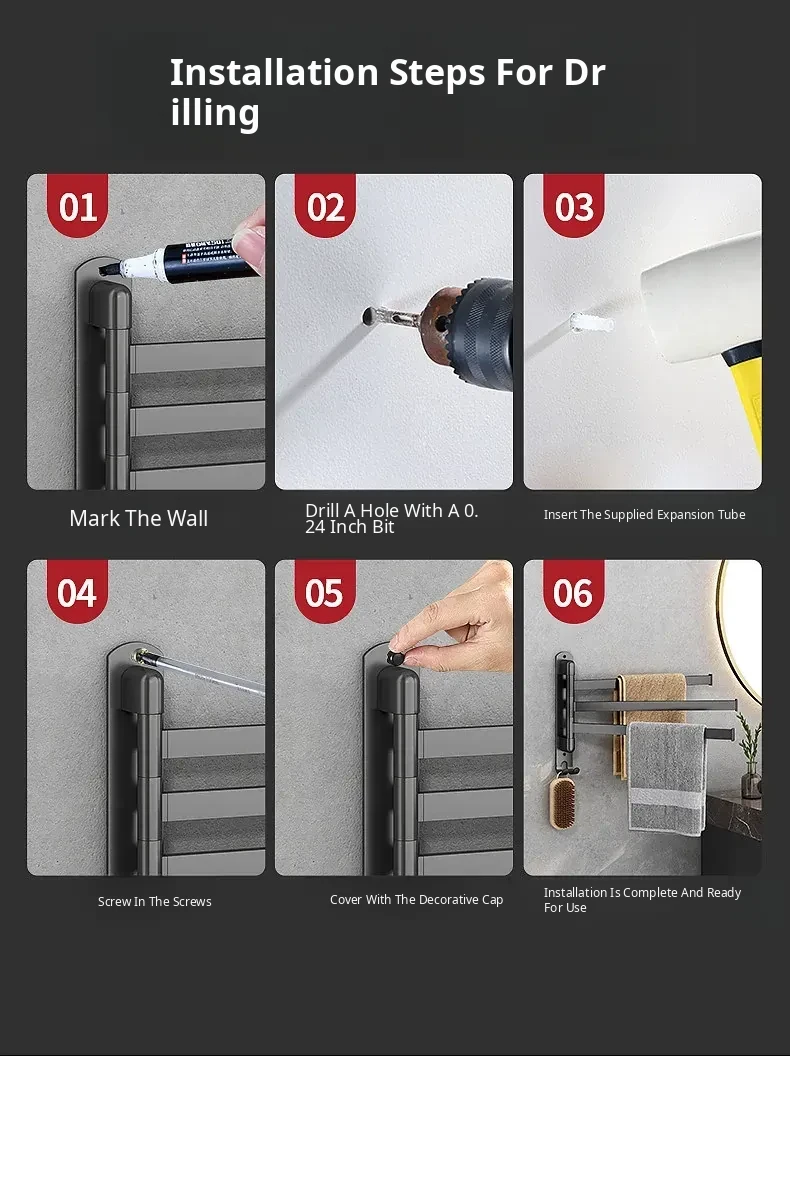 Installation Steps For Drilling

01

Mark The Wall

02

Drill A Hole With A 0.24 Inch Bit

03

Insert The Supplied Expansion Tube

04

Screw In The Screws

05

Cover With The Decorative Cap

06

Installation Is Complete And Ready For Use