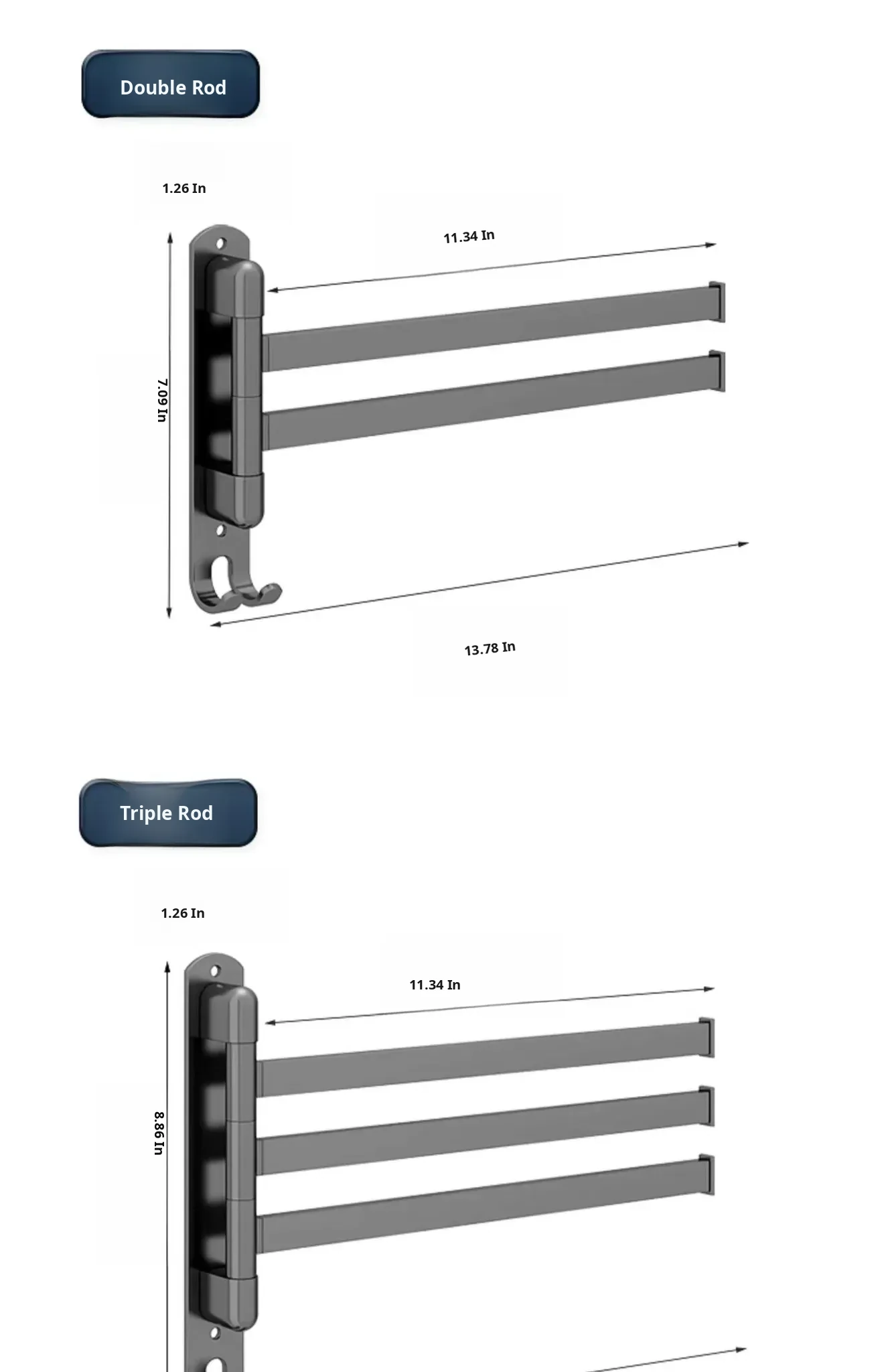 Double Rod

1.26 In

11.34 In

7.09 In

13.78 In

Triple Rod

1.26 In

11.34 In

8.86 In