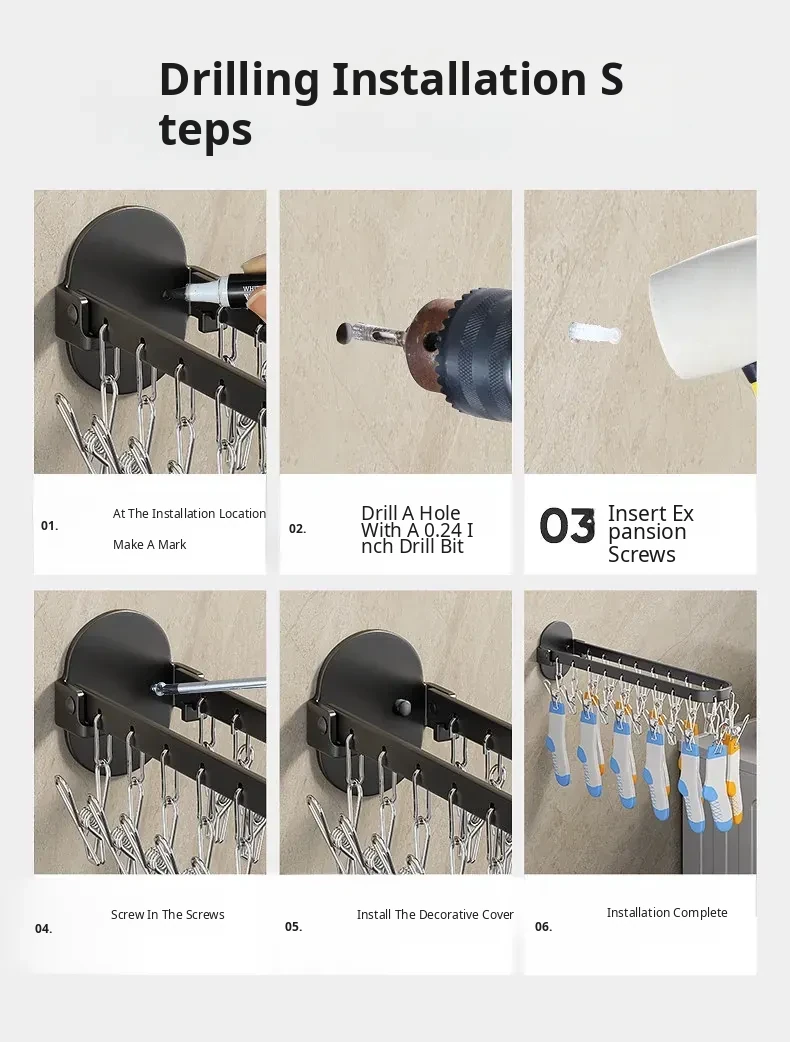 Drilling Installation S teps

01.

At The Installation Location

Make A Mark

02.

Drill A Hole With A 0.24 I nch Drill Bit

03 Insert Ex pansion Screws

04.

Screw In The Screws

05.

Install The Decorative Cover

06.

Installation Complete